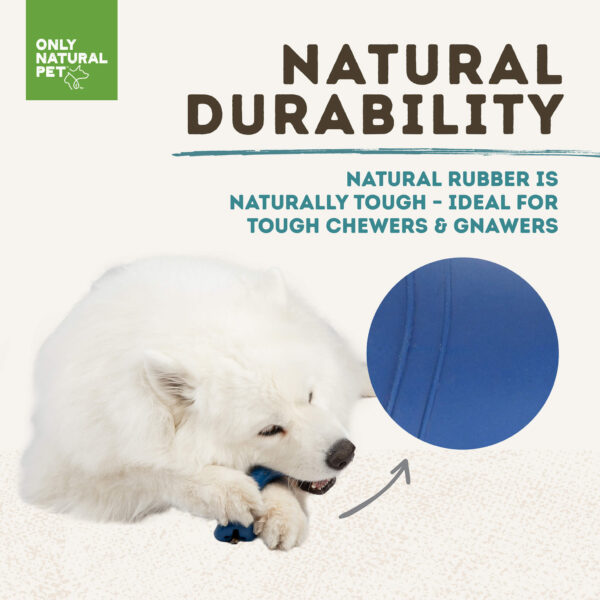 ONLY NATURAL PET

NATURAL DURABILITY

NATURAL RUBBER IS NATURALLY TOUGH - IDEAL FOR TOUGH CHEWERS & GNAWERS