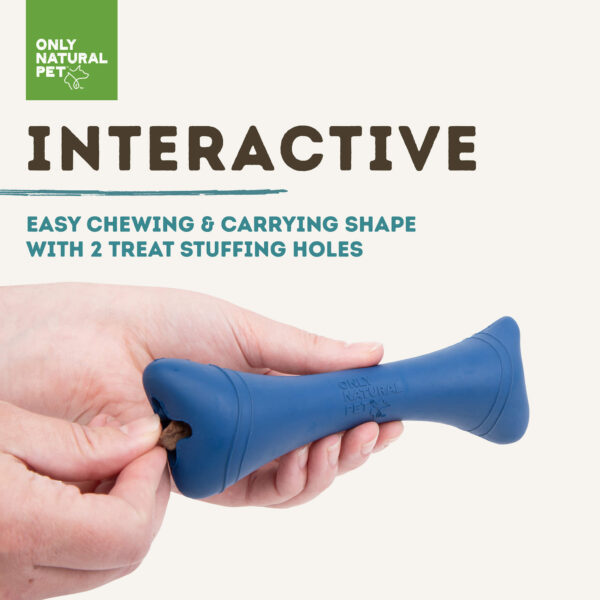 ONLY NATURAL PET

INTERACTIVE

EASY CHEWING & CARRYING SHAPE WITH 2 TREAT STUFFING HOLES

ONLY NATURAL PET