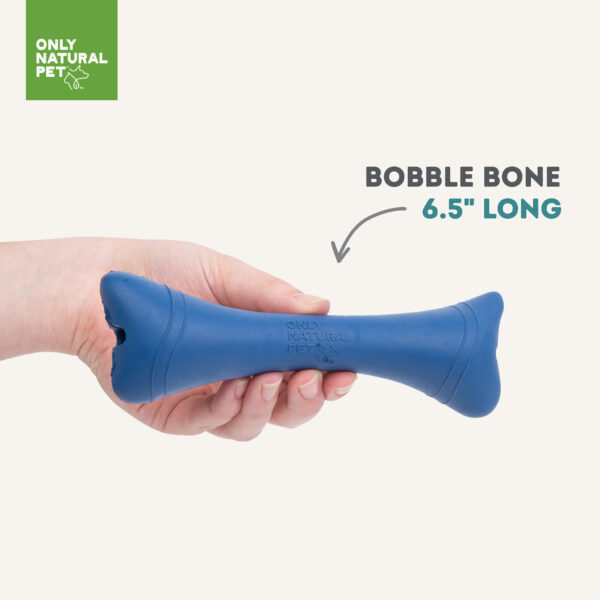 ONLY NATURAL PET

BOBBLE BONE
6.5" LONG

ONLY NATURAL PET