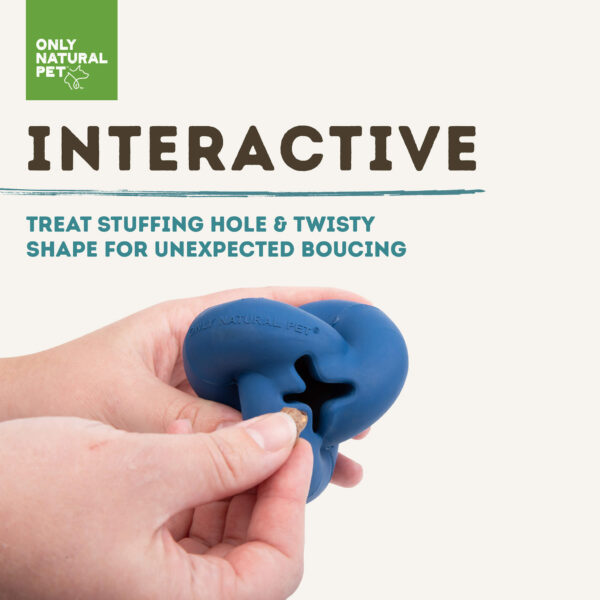 ONLY NATURAL PET

INTERACTIVE

TREAT STUFFING HOLE & TWISTY SHAPE FOR UNEXPECTED BOUCING

ONLY NATURAL PET®