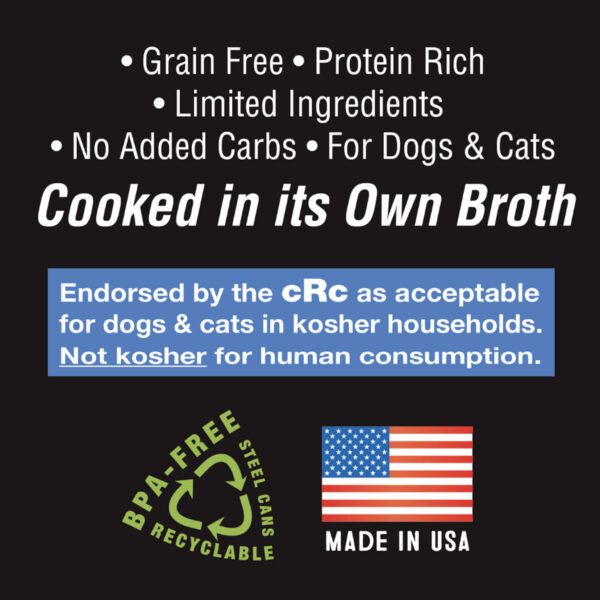 • Grain Free • Protein Rich
• Limited Ingredients
• No Added Carbs • For Dogs & Cats

Cooked in its Own Broth

Endorsed by the cRc as acceptable for dogs & cats in kosher households. Not kosher for human consumption.

BPA-FREE STEEL CANS RECYCLABLE

MADE IN USA