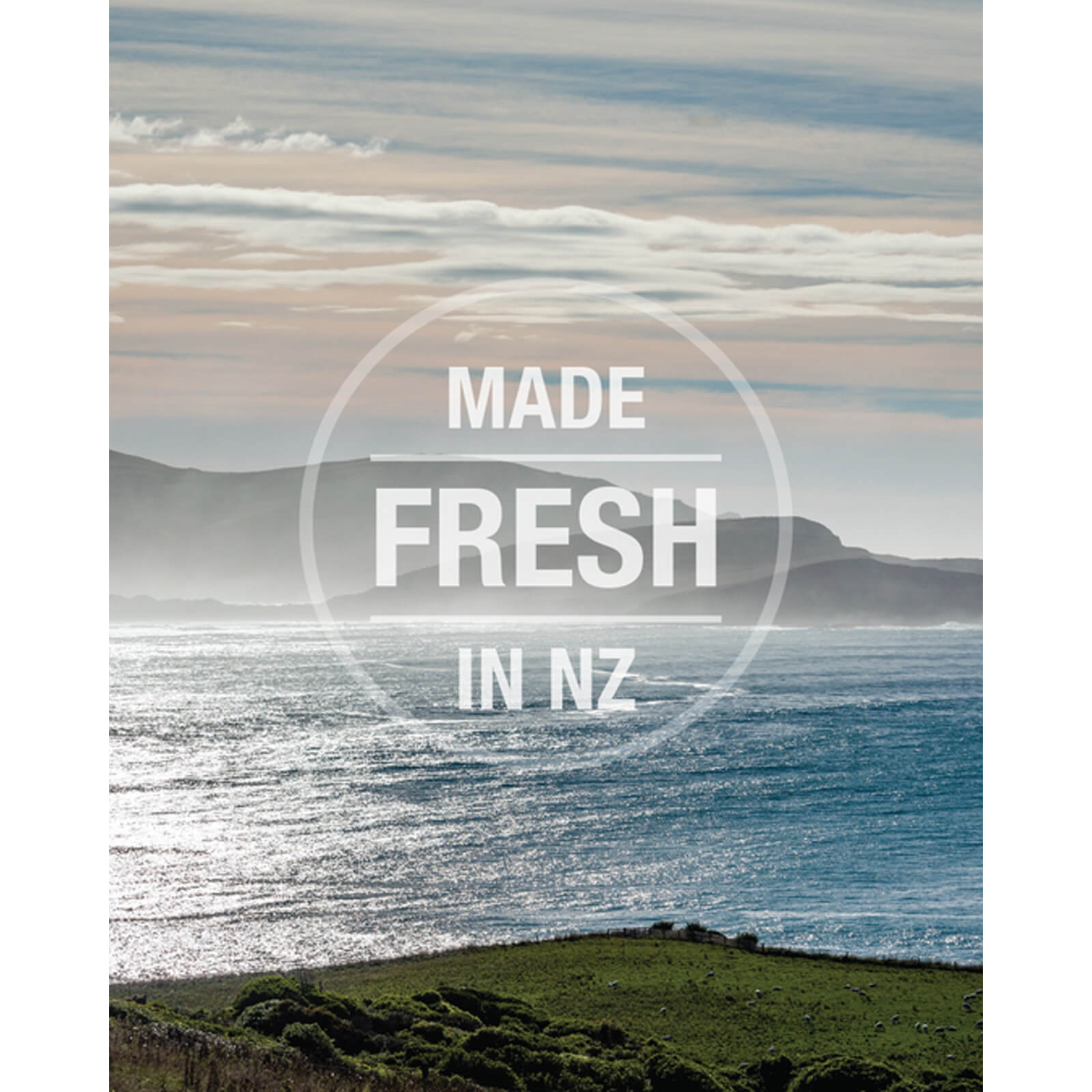 MADE

FRESH

IN NZ