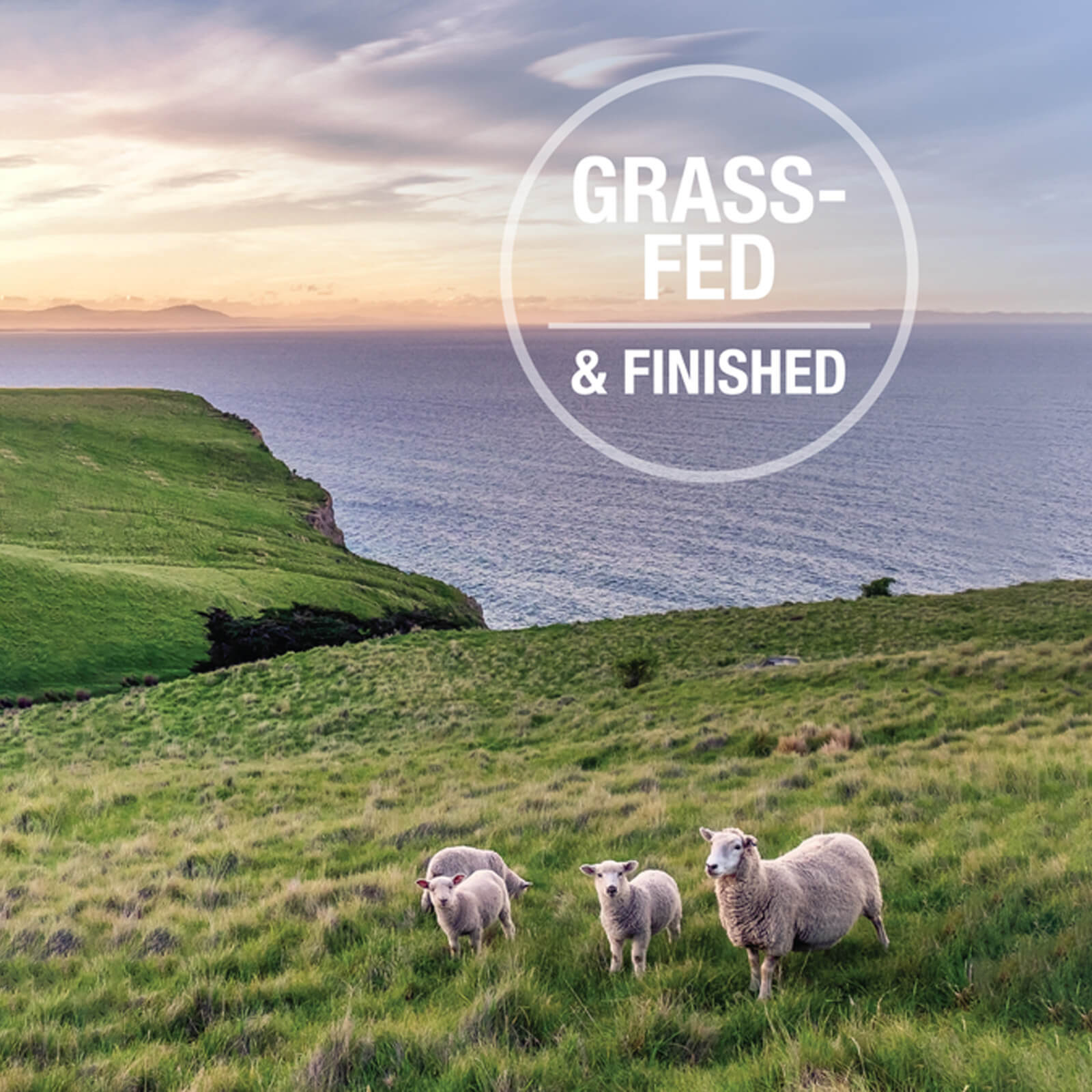 GRASS-FED

& FINISHED