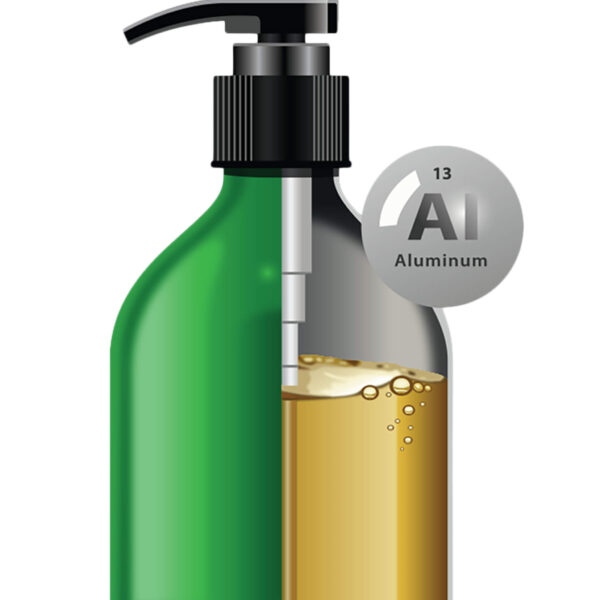 13
Al
Aluminum