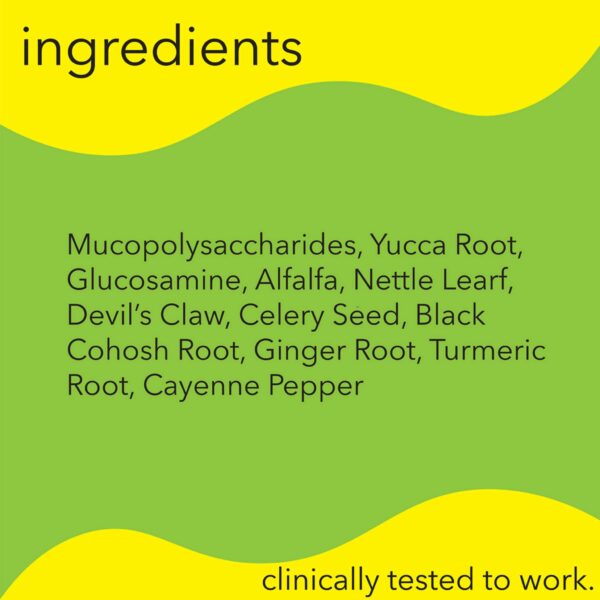 ingredients

Mucopolysaccharides, Yucca Root, Glucosamine, Alfalfa, Nettle Learf, Devil's Claw, Celery Seed, Black Cohosh Root, Ginger Root, Turmeric Root, Cayenne Pepper

clinically tested to work.