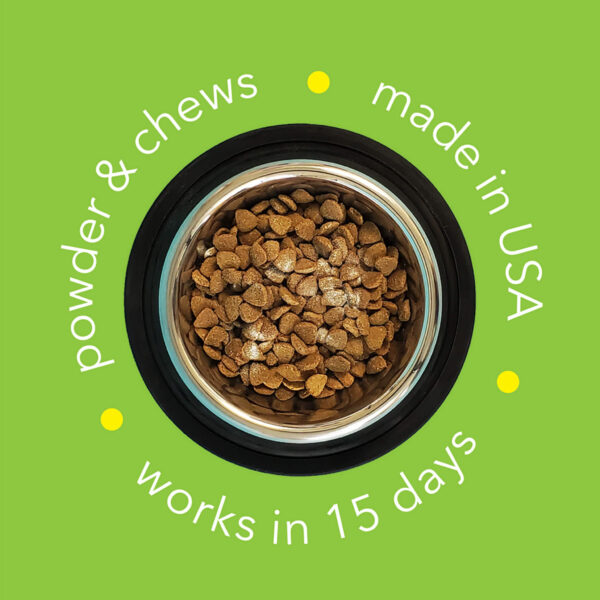 powder & chews

made in USA

works in 15 days