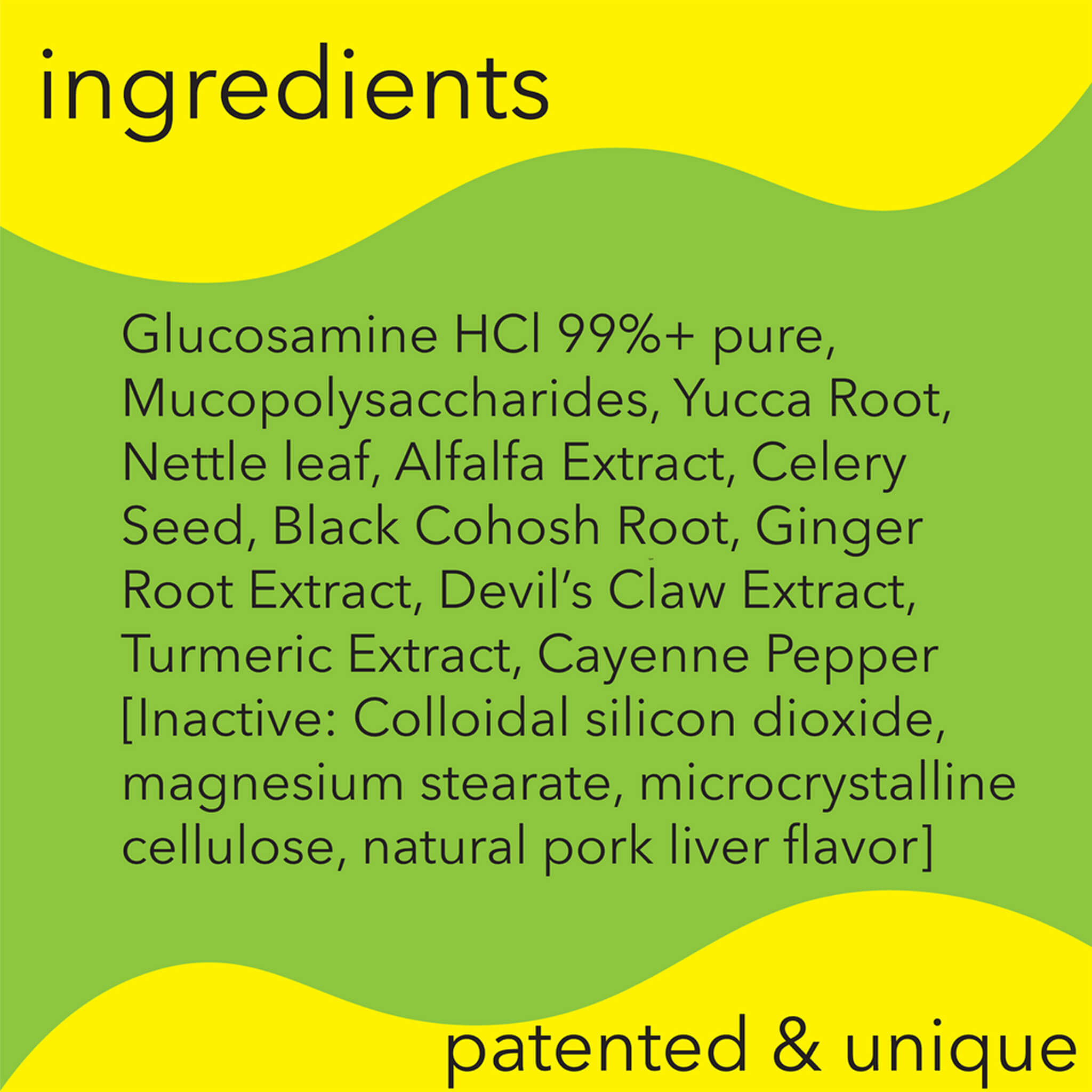 ingredients

Glucosamine HCl 99%+ pure, Mucopolysaccharides, Yucca Root, Nettle leaf, Alfalfa Extract, Celery Seed, Black Cohosh Root, Ginger Root Extract, Devil's Claw Extract, Turmeric Extract, Cayenne Pepper [Inactive: Colloidal silicon dioxide, magnesium stearate, microcrystalline cellulose, natural pork liver flavor]

patented & unique