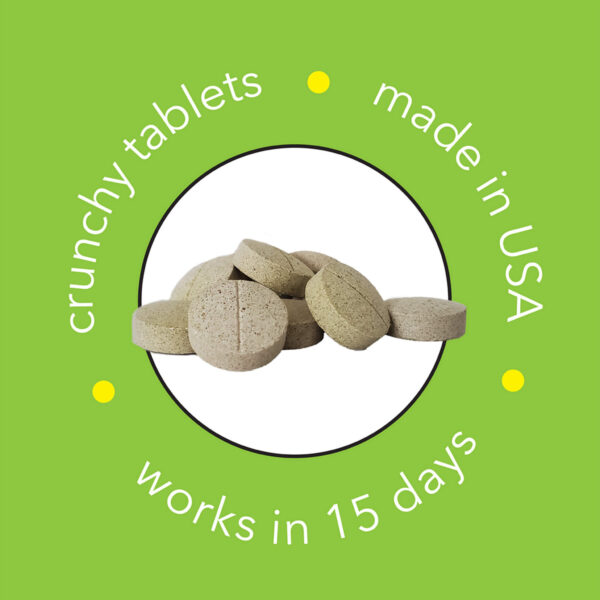 crunchy tablets

made in USA

works in 15 days