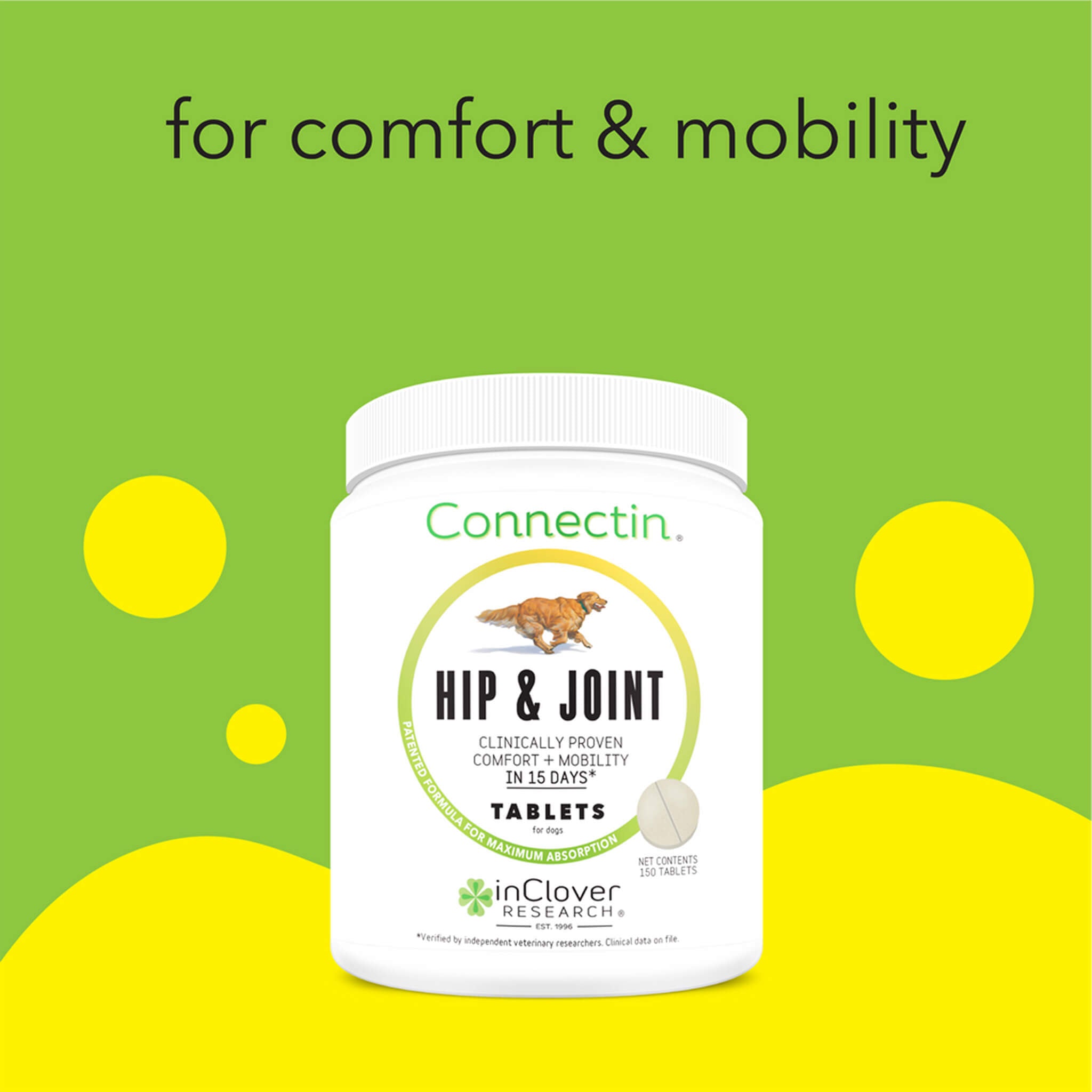 for comfort & mobility

Connectin®

HIP & JOINT

CLINICALLY PROVEN
COMFORT + MOBILITY
IN 15 DAYS*

TABLETS
for dogs

PATENTED FORMULA FOR MAXIMUM ABSORPTION

NET CONTENTS
150 TABLETS

inClover
RESEARCH®
EST. 1996

*Verified by independent veterinary researchers. Clinical data on file.