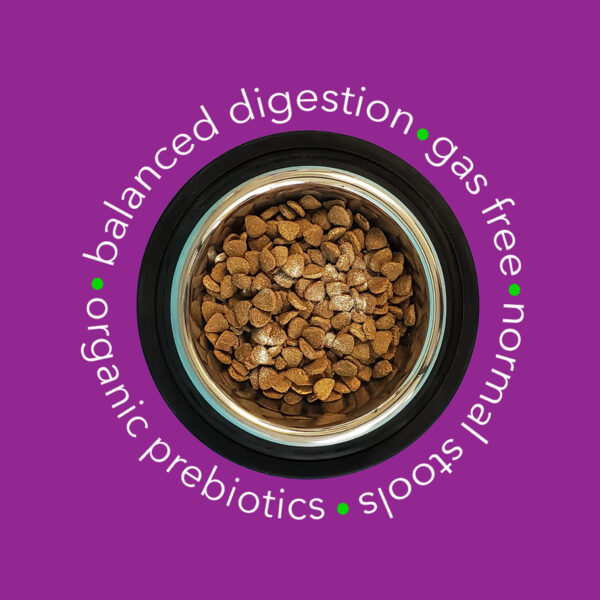 balanced digestion • gas free • normal stools • organic prebiotics •