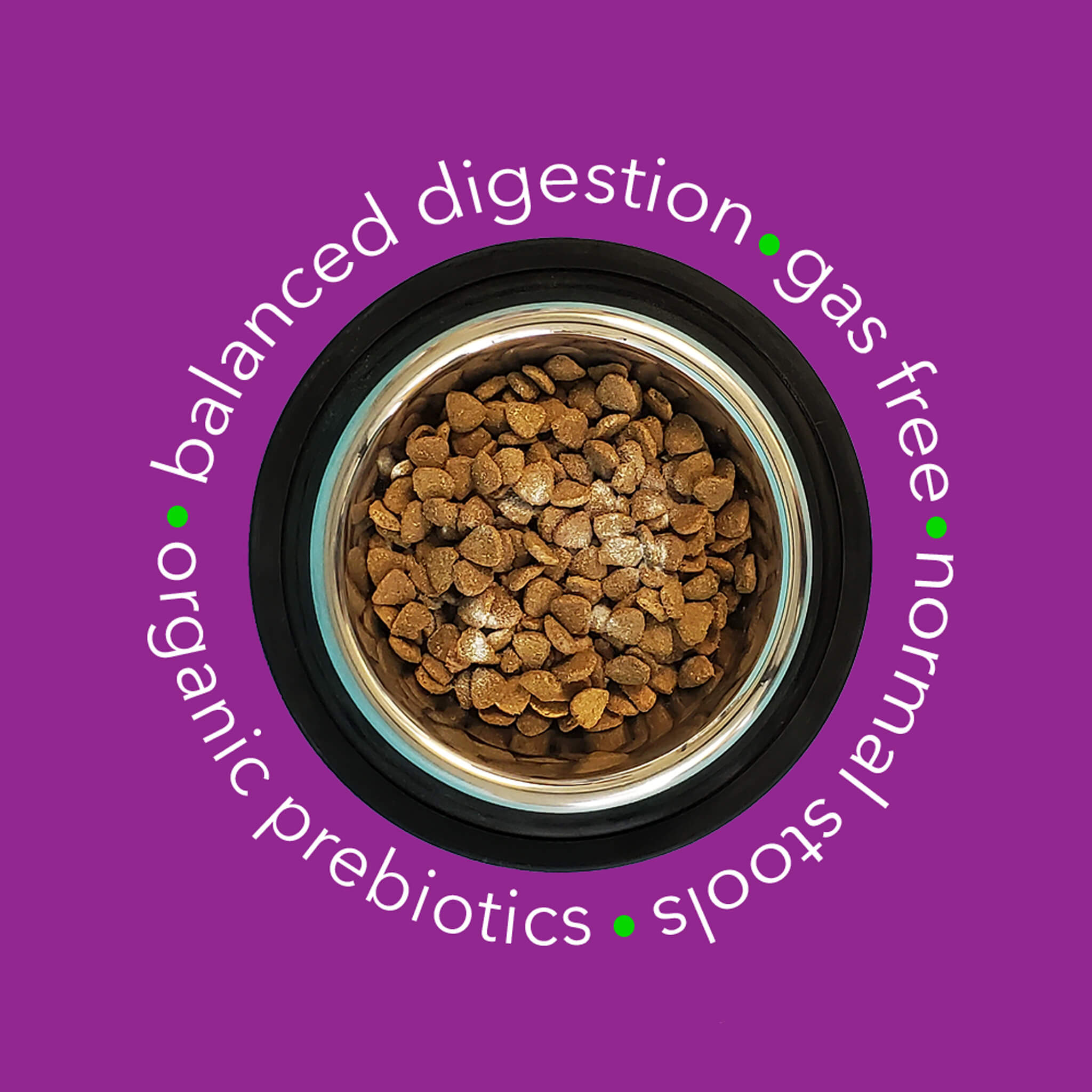 balanced digestion • gas free • normal stools • organic prebiotics •