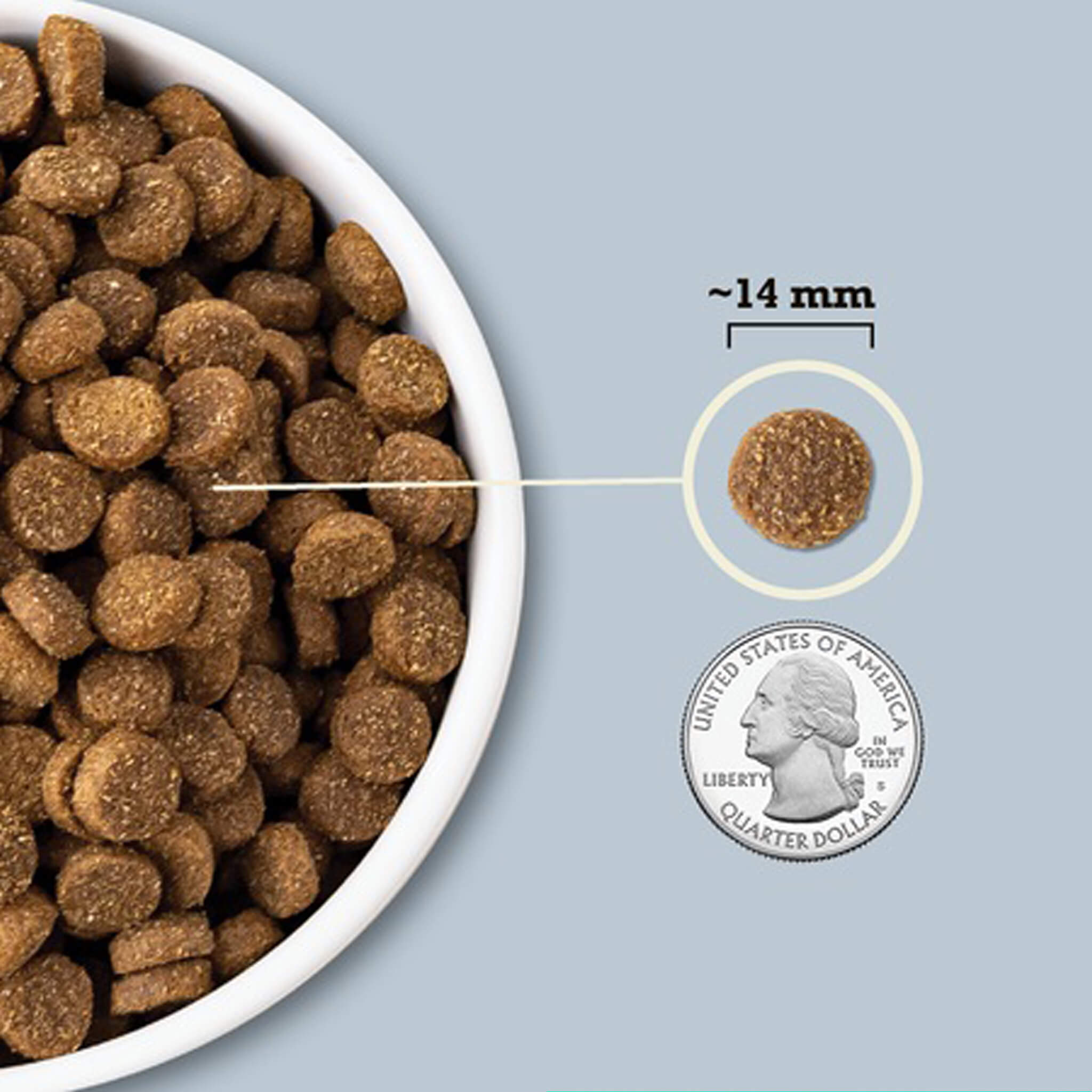 ~14 mm

UNITED STATES OF AMERICA

IN GOD WE TRUST

LIBERTY

S

QUARTER DOLLAR