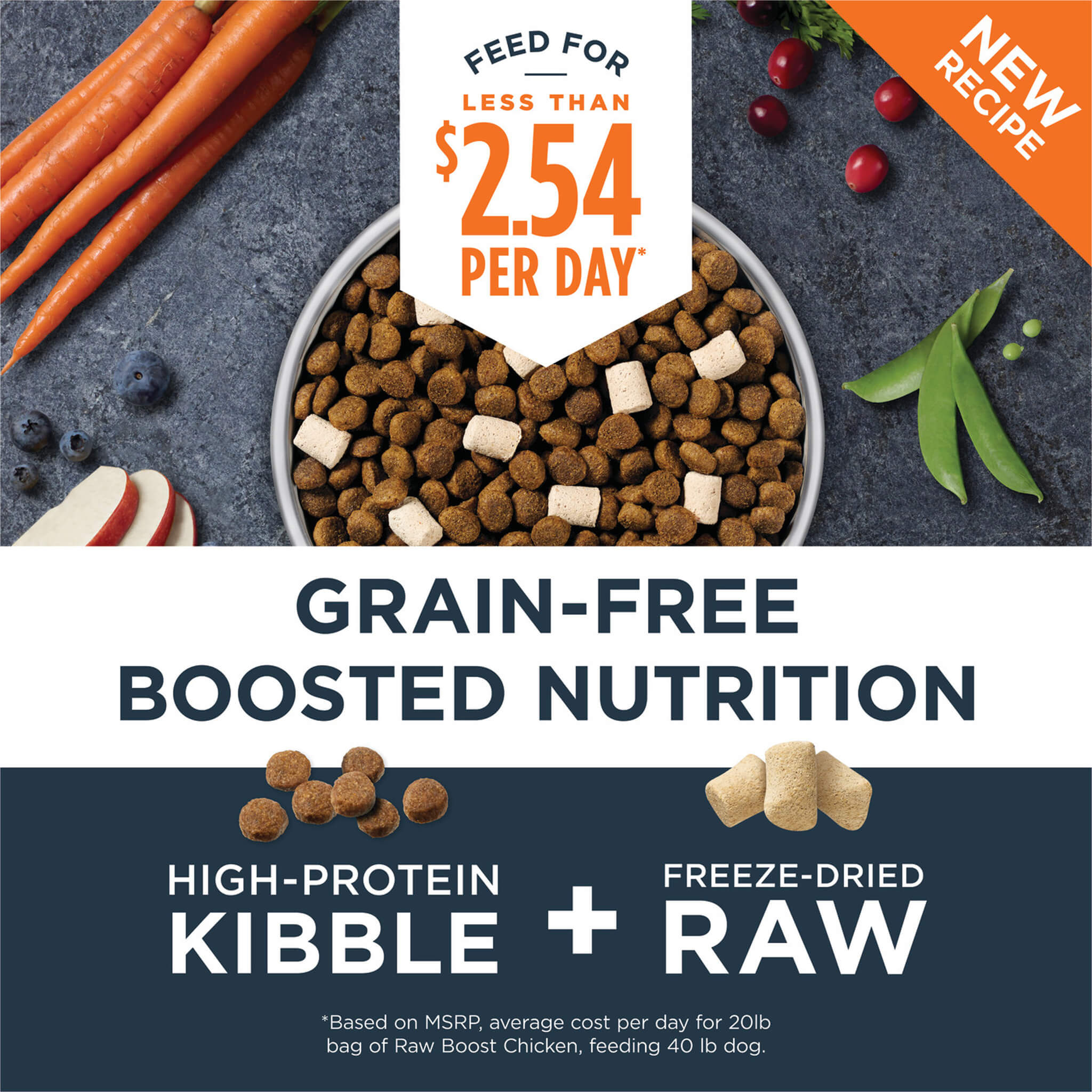 FEED FOR

LESS THAN

$2.54 PER DAY*

NEW RECIPE

GRAIN-FREE BOOSTED NUTRITION

HIGH-PROTEIN KIBBLE + FREEZE-DRIED RAW

*Based on MSRP, average cost per day for 20lb bag of Raw Boost Chicken, feeding 40 lb dog.