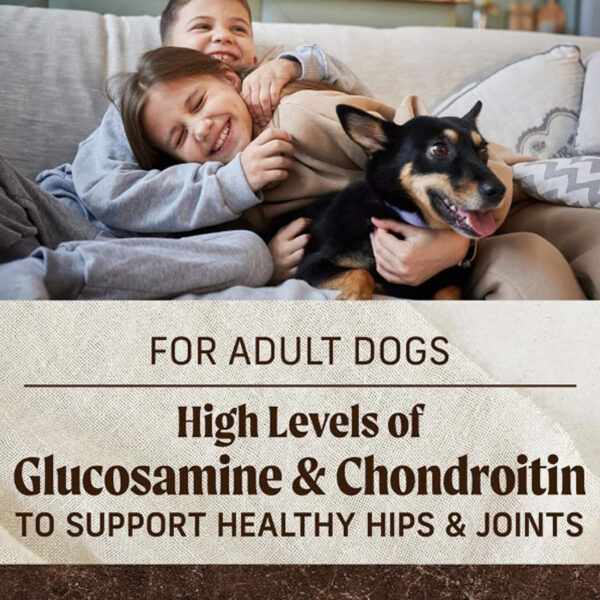 FOR ADULT DOGS

High Levels of
Glucosamine & Chondroitin
TO SUPPORT HEALTHY HIPS & JOINTS