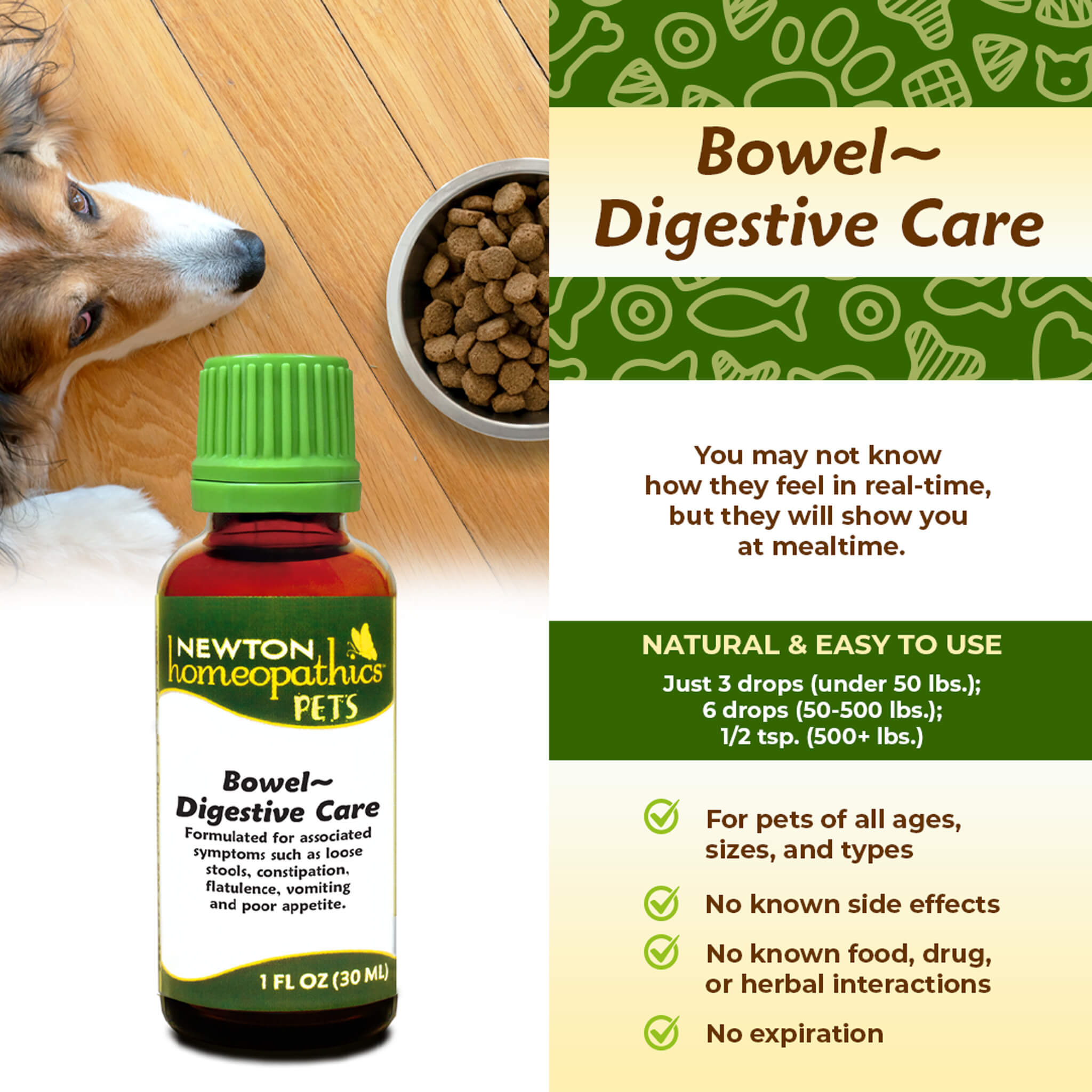 NEWTON homeopathics™ PETS

Bowel~ Digestive Care

Formulated for associated symptoms such as loose stools, constipation, flatulence, vomiting and poor appetite.

1 FL OZ (30 ML)

Bowel~ Digestive Care

You may not know how they feel in real-time, but they will show you at mealtime.

NATURAL & EASY TO USE

Just 3 drops (under 50 lbs.); 6 drops (50-500 lbs.); 1/2 tsp. (500+ lbs.)

For pets of all ages, sizes, and types

No known side effects

No known food, drug, or herbal interactions

No expiration