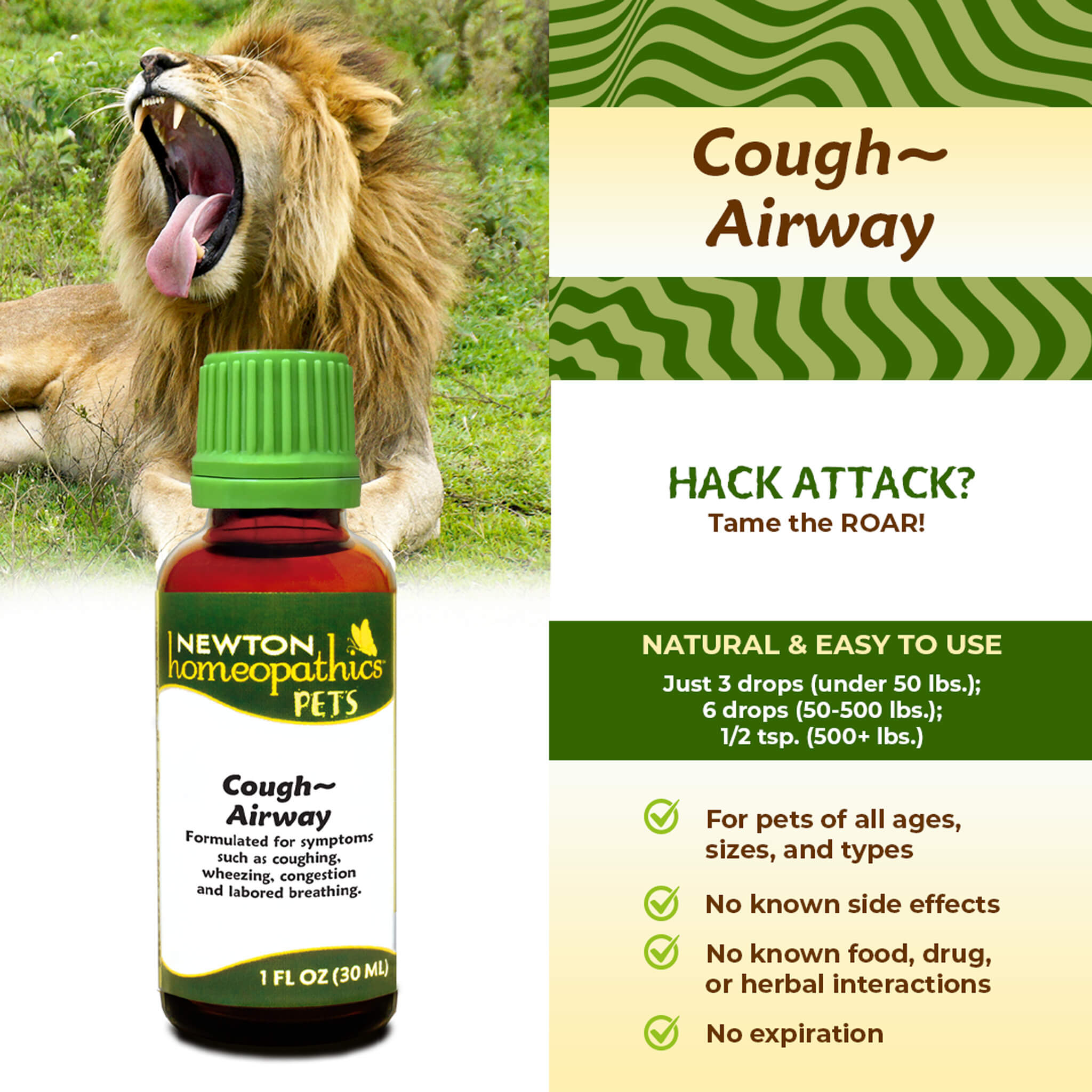 NEWTON homeopathics™ PETS

Cough~ Airway

Formulated for symptoms such as coughing, wheezing, congestion and labored breathing.

1 FL OZ (30 ML)

Cough~ Airway

HACK ATTACK?
Tame the ROAR!

NATURAL & EASY TO USE

Just 3 drops (under 50 lbs.);
6 drops (50-500 lbs.);
1/2 tsp. (500+ lbs.)

For pets of all ages, sizes, and types

No known side effects

No known food, drug, or herbal interactions

No expiration