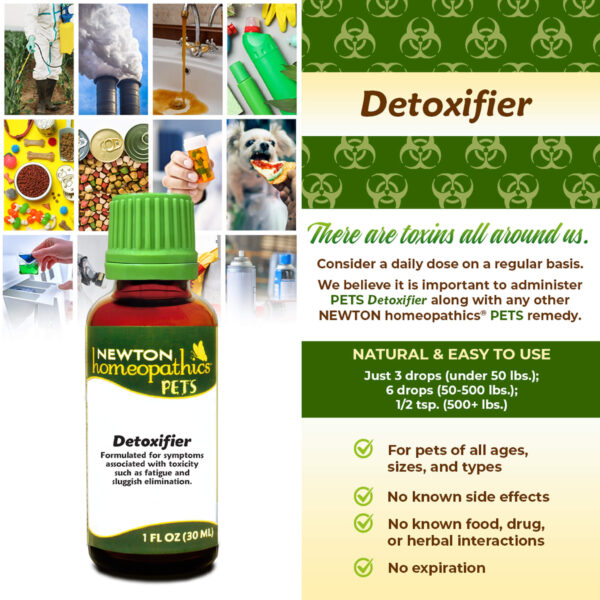 NEWTON homeopathics PETS

Detoxifier

Formulated for symptoms associated with toxicity such as fatigue and sluggish elimination.

1 FL OZ (30 ML)

Detoxifier

There are toxins all around us.

Consider a daily dose on a regular basis.

We believe it is important to administer PETS Detoxifier along with any other NEWTON homeopathics® PETS remedy.

NATURAL & EASY TO USE

Just 3 drops (under 50 lbs.); 6 drops (50-500 lbs.); 1/2 tsp. (500+ lbs.)

For pets of all ages, sizes, and types

No known side effects

No known food, drug, or herbal interactions

No expiration