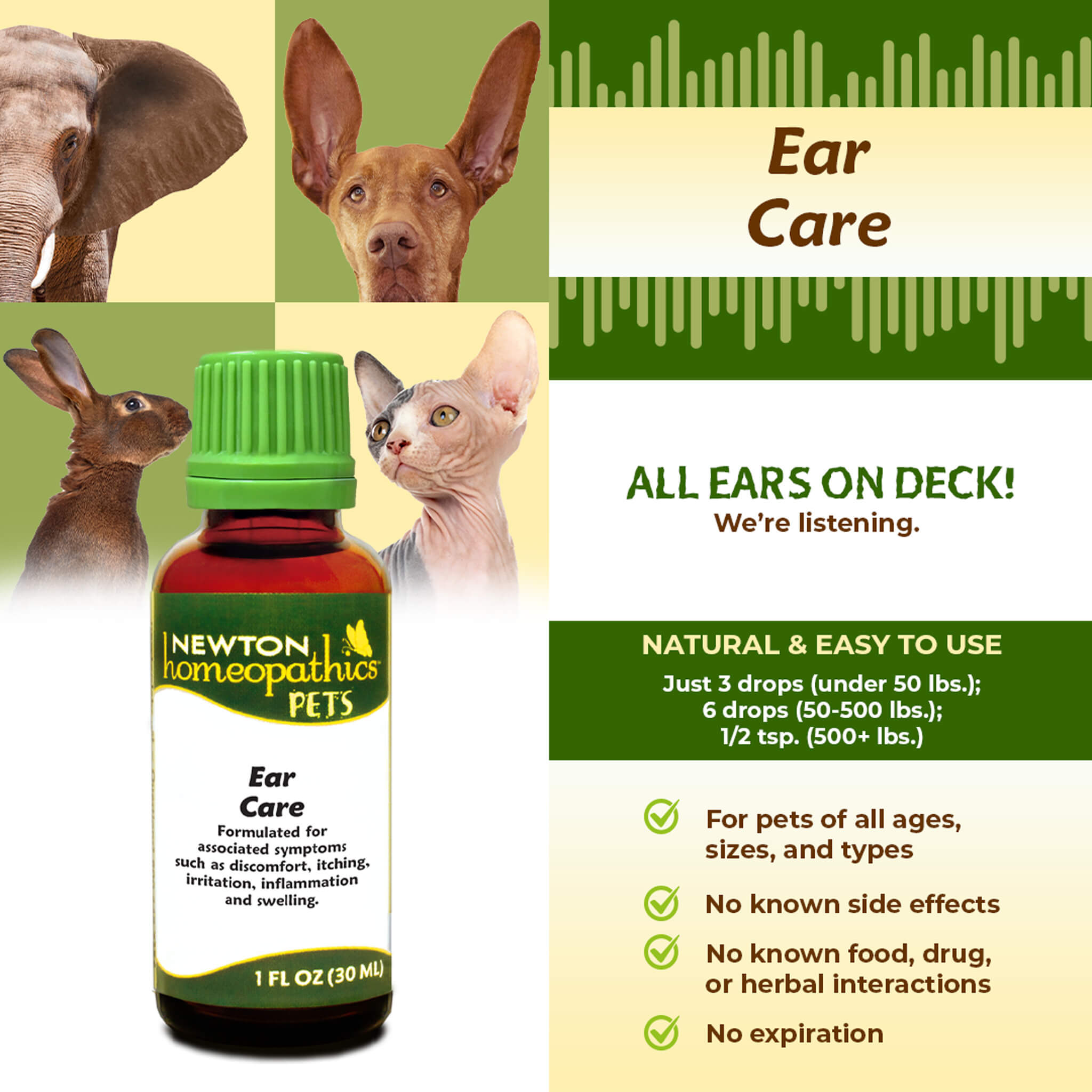 NEWTON homeopathics™ PETS

Ear Care

Formulated for associated symptoms such as discomfort, itching, irritation, inflammation and swelling.

1 FL OZ (30 ML)

Ear Care

ALL EARS ON DECK!
We're listening.

NATURAL & EASY TO USE
Just 3 drops (under 50 lbs.);
6 drops (50-500 lbs.);
1/2 tsp. (500+ lbs.)

For pets of all ages, sizes, and types

No known side effects

No known food, drug, or herbal interactions

No expiration