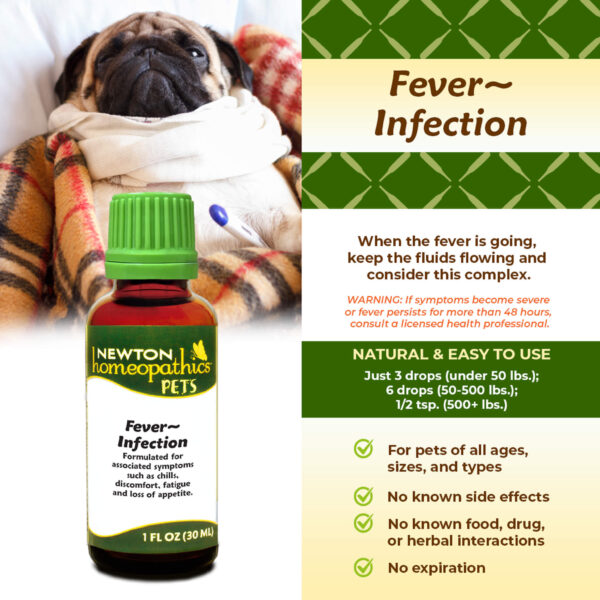 NEWTON homeopathics PETS

Fever~ Infection

Formulated for associated symptoms such as chills, discomfort, fatigue and loss of appetite.

1 FL OZ (30 ML)

Fever~ Infection

When the fever is going, keep the fluids flowing and consider this complex.

WARNING: If symptoms become severe or fever persists for more than 48 hours, consult a licensed health professional.

NATURAL & EASY TO USE

Just 3 drops (under 50 lbs.); 6 drops (50-500 lbs.); 1/2 tsp. (500+ lbs.)

For pets of all ages, sizes, and types

No known side effects

No known food, drug, or herbal interactions

No expiration