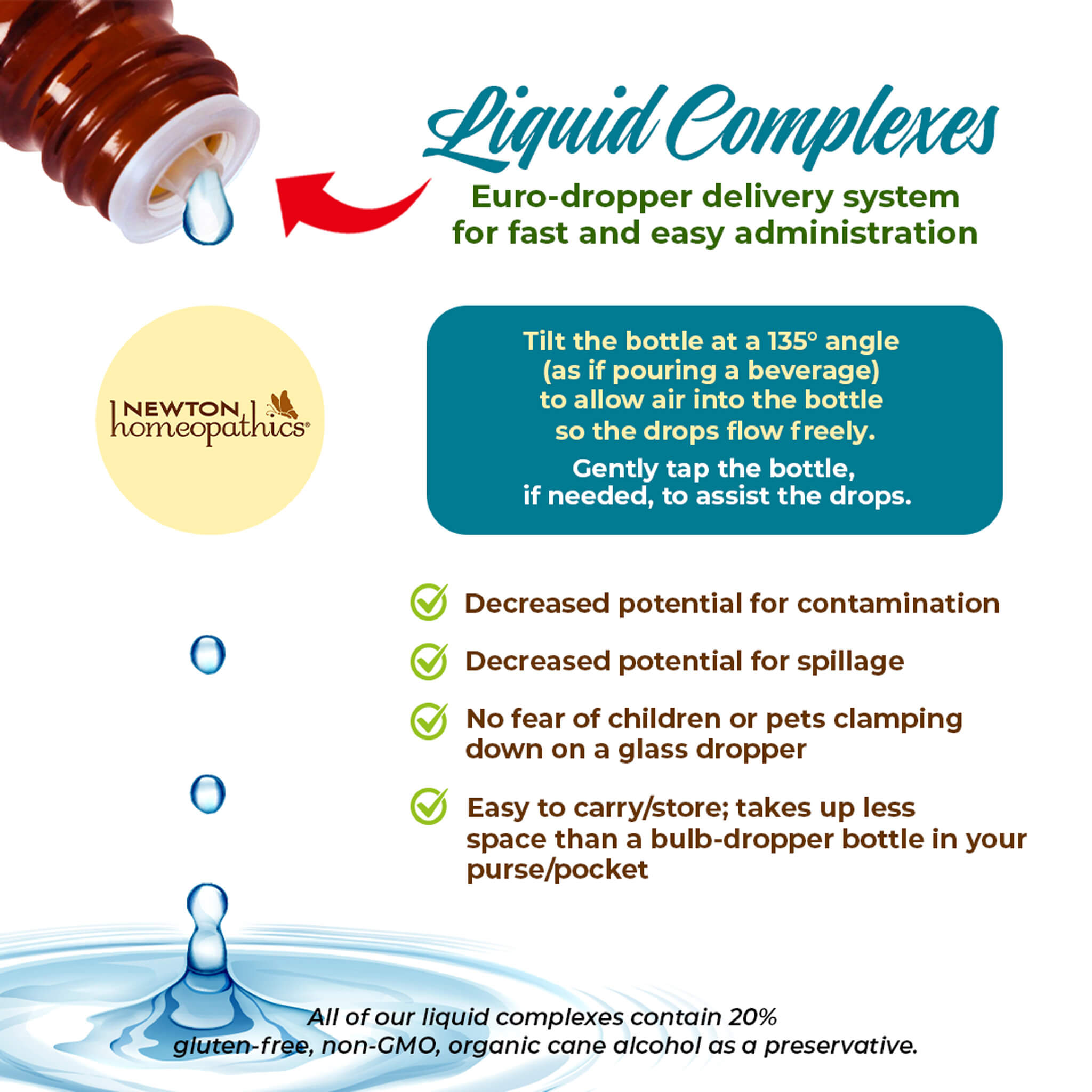 Liquid Complexes

Euro-dropper delivery system for fast and easy administration

NEWTON homeopathics®

Tilt the bottle at a 135° angle (as if pouring a beverage) to allow air into the bottle so the drops flow freely.

Gently tap the bottle, if needed, to assist the drops.

Decreased potential for contamination

Decreased potential for spillage

No fear of children or pets clamping down on a glass dropper

Easy to carry/store; takes up less space than a bulb-dropper bottle in your purse/pocket

All of our liquid complexes contain 20% gluten-free, non-GMO, organic cane alcohol as a preservative.