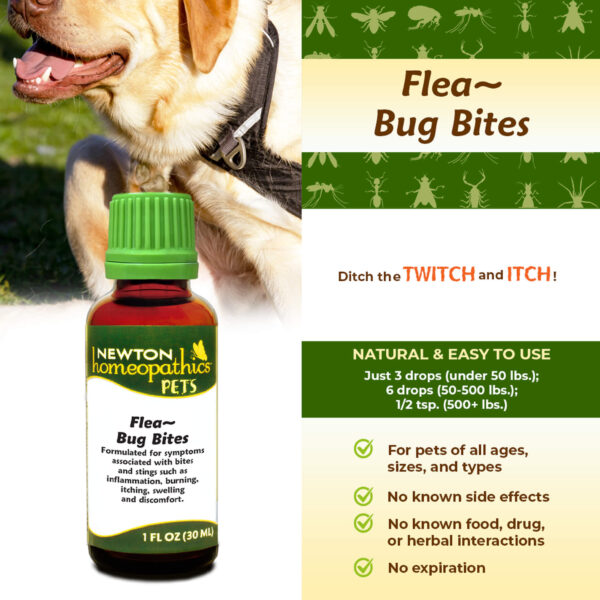 NEWTON homeopathics PETS

Flea~ Bug Bites

Formulated for symptoms associated with bites and stings such as inflammation, burning, itching, swelling and discomfort.

1 FL OZ (30 ML)

Flea~ Bug Bites

Ditch the TWITCH and ITCH!

NATURAL & EASY TO USE

Just 3 drops (under 50 lbs.); 6 drops (50-500 lbs.); 1/2 tsp. (500+ lbs.)

For pets of all ages, sizes, and types

No known side effects

No known food, drug, or herbal interactions

No expiration