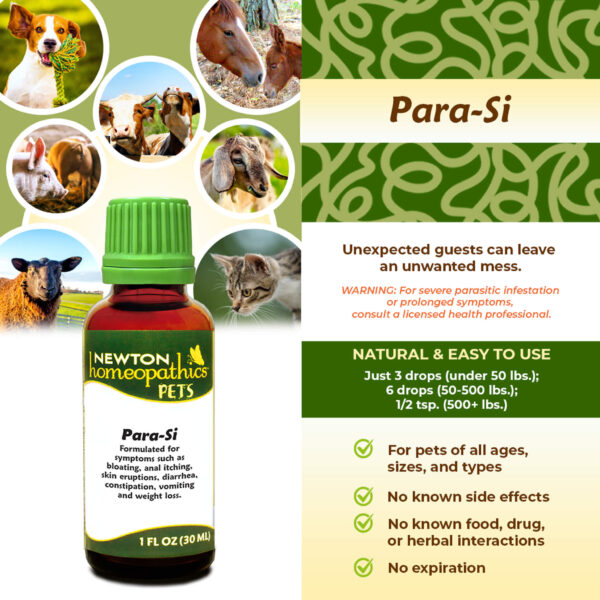 NEWTON homeopathics PETS

Para-Si

Formulated for symptoms such as bloating, anal itching, skin eruptions, diarrhea, constipation, vomiting and weight loss.

1 FL OZ (30 ML)

Para-Si

Unexpected guests can leave an unwanted mess.

WARNING: For severe parasitic infestation or prolonged symptoms, consult a licensed health professional.

NATURAL & EASY TO USE

Just 3 drops (under 50 lbs.); 6 drops (50-500 lbs.); 1/2 tsp. (500+ lbs.)

For pets of all ages, sizes, and types

No known side effects

No known food, drug, or herbal interactions

No expiration