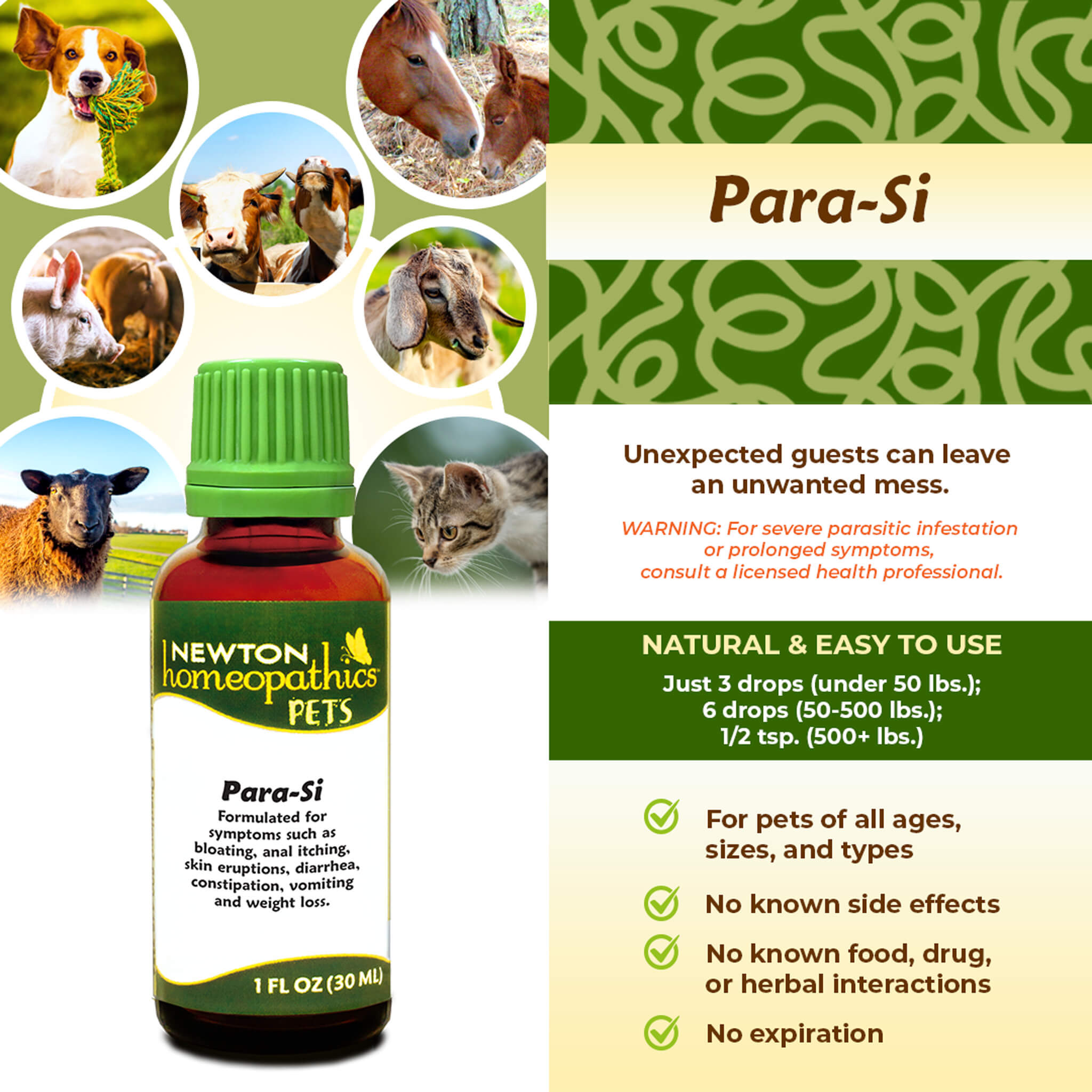 NEWTON homeopathics™ PETS

Para-Si

Formulated for symptoms such as bloating, anal itching, skin eruptions, diarrhea, constipation, vomiting and weight loss.

1 FL OZ (30 ML)

Para-Si

Unexpected guests can leave an unwanted mess.

WARNING: For severe parasitic infestation or prolonged symptoms, consult a licensed health professional.

NATURAL & EASY TO USE

Just 3 drops (under 50 lbs.); 6 drops (50-500 lbs.); 1/2 tsp. (500+ lbs.)

For pets of all ages, sizes, and types

No known side effects

No known food, drug, or herbal interactions

No expiration