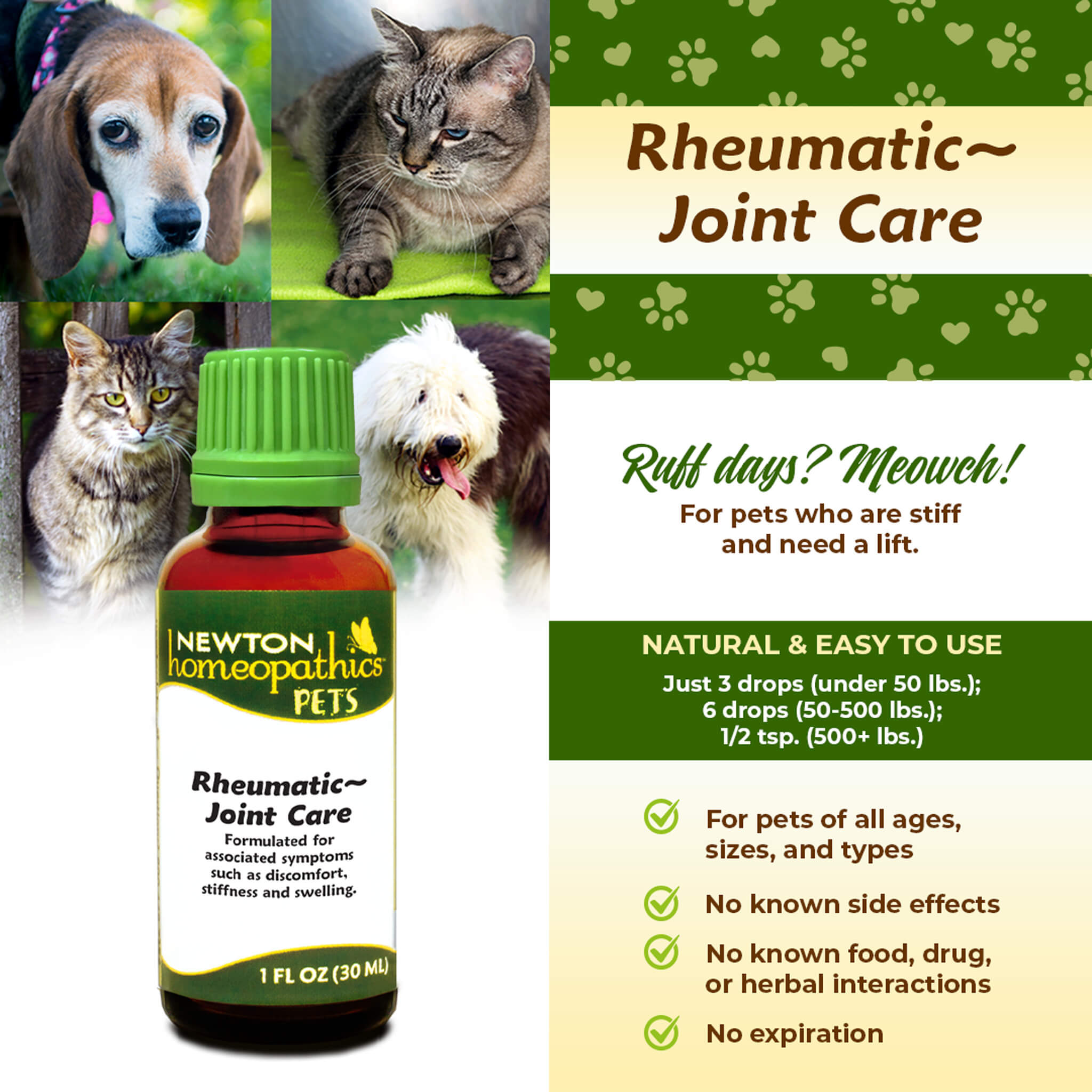 NEWTON homeopathics™ PETS

Rheumatic~ Joint Care

Formulated for associated symptoms such as discomfort, stiffness and swelling.

1 FL OZ (30 ML)

Rheumatic~ Joint Care

Ruff days? Meowch!

For pets who are stiff and need a lift.

NATURAL & EASY TO USE

Just 3 drops (under 50 lbs.); 6 drops (50-500 lbs.); 1/2 tsp. (500+ lbs.)

For pets of all ages, sizes, and types

No known side effects

No known food, drug, or herbal interactions

No expiration