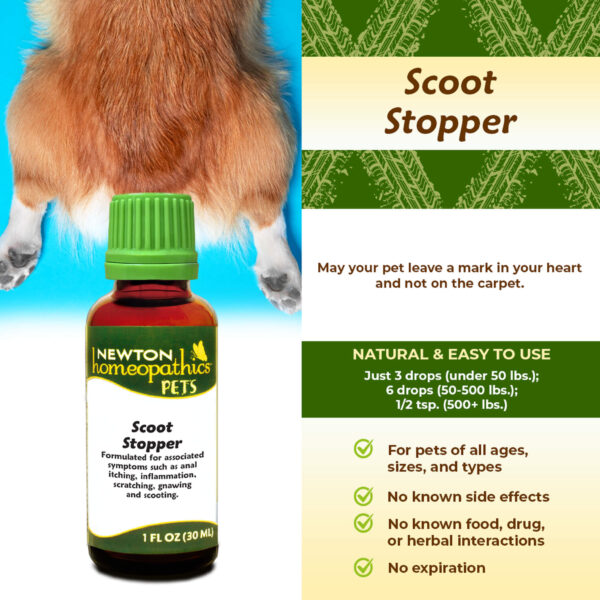 NEWTON homeopathics PETS

Scoot Stopper

Formulated for associated symptoms such as anal itching, inflammation, scratching, gnawing and scooting.

1 FL OZ (30 ML)

Scoot Stopper

May your pet leave a mark in your heart and not on the carpet.

NATURAL & EASY TO USE

Just 3 drops (under 50 lbs.); 6 drops (50-500 lbs.); 1/2 tsp. (500+ lbs.)

For pets of all ages, sizes, and types

No known side effects

No known food, drug, or herbal interactions

No expiration