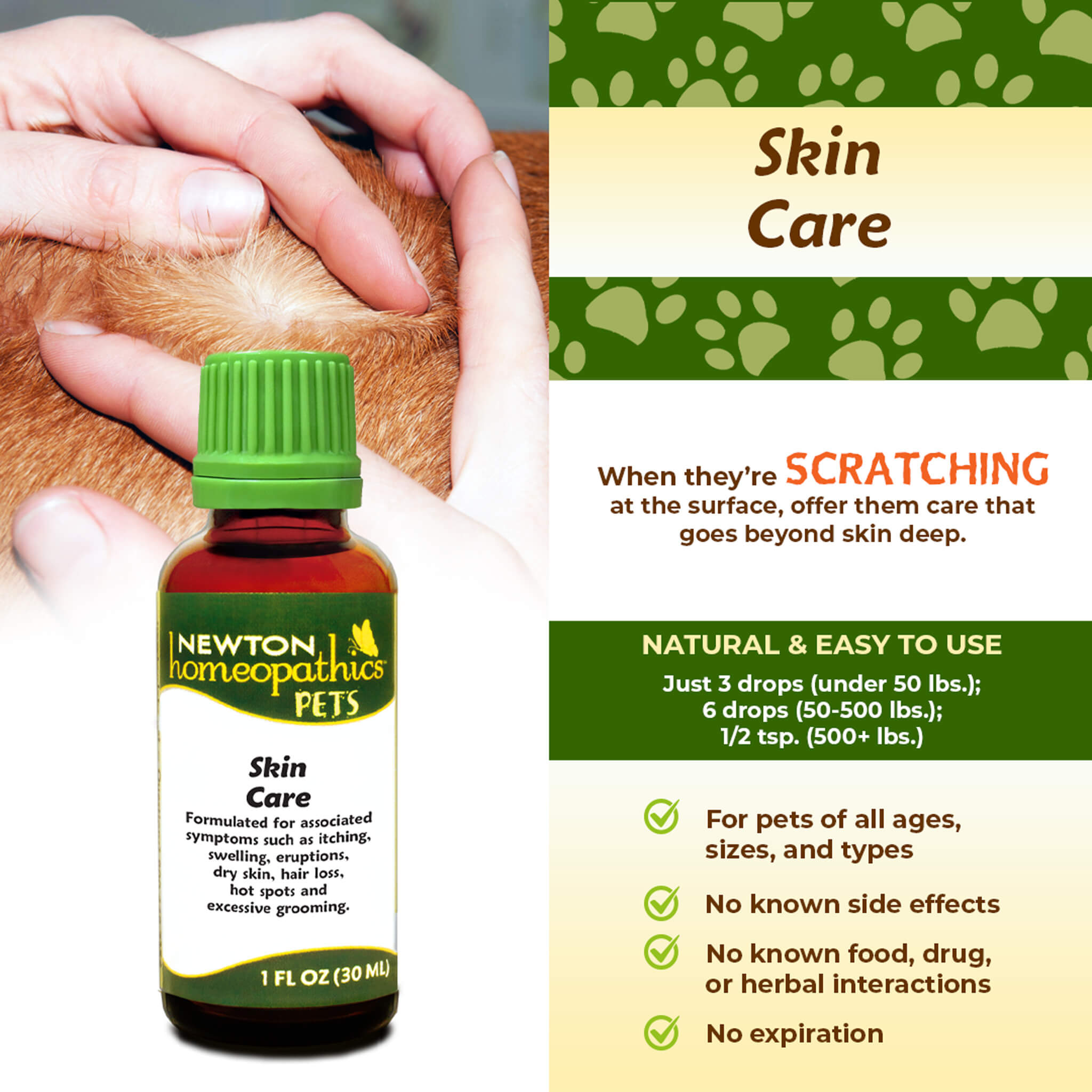 NEWTON
homeopathics
PETS

Skin
Care

Formulated for associated symptoms such as itching, swelling, eruptions, dry skin, hair loss, hot spots and excessive grooming.

1 FL OZ (30 ML)

Skin
Care

When they're SCRATCHING at the surface, offer them care that goes beyond skin deep.

NATURAL & EASY TO USE

Just 3 drops (under 50 lbs.);
6 drops (50-500 lbs.);
1/2 tsp. (500+ lbs.)

For pets of all ages, sizes, and types

No known side effects

No known food, drug, or herbal interactions

No expiration