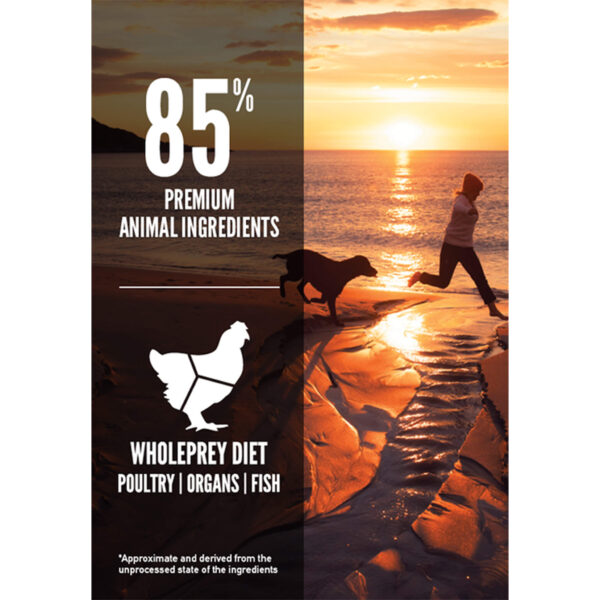 85%
PREMIUM
ANIMAL INGREDIENTS

WHOLEPREY DIET
POULTRY | ORGANS | FISH

*Approximate and derived from the unprocessed state of the ingredients