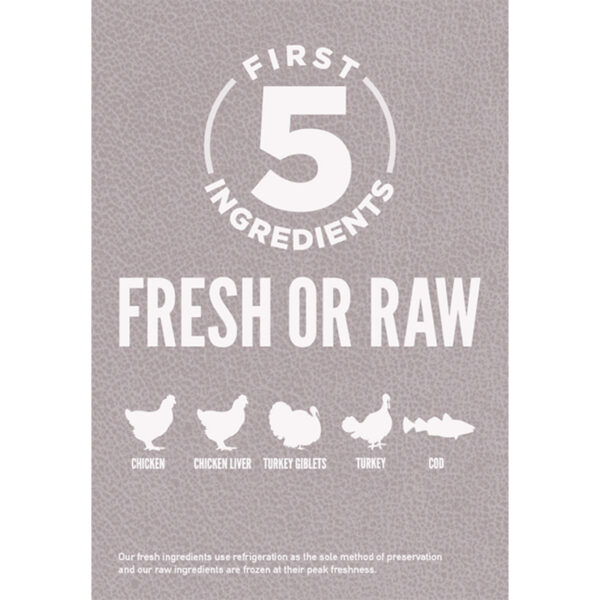 FIRST
5
INGREDIENTS

FRESH OR RAW

CHICKEN
CHICKEN LIVER
TURKEY GIBLETS
TURKEY
COD

Our fresh ingredients use refrigeration as the sole method of preservation and our raw ingredients are frozen at their peak freshness.