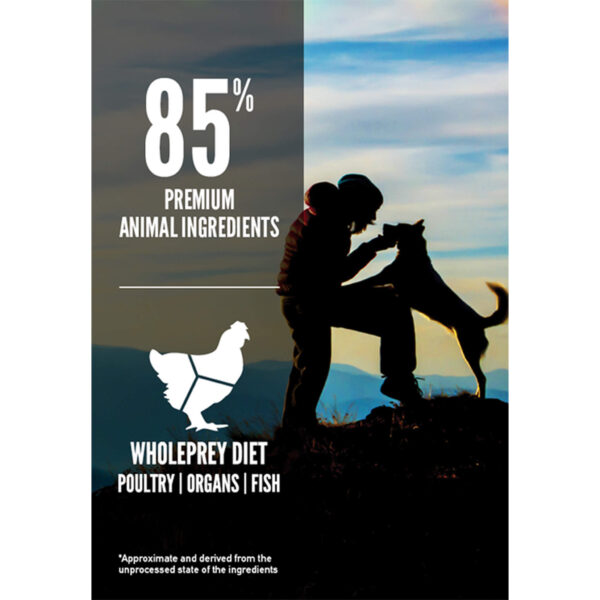 85%

PREMIUM
ANIMAL INGREDIENTS

WHOLEPREY DIET
POULTRY | ORGANS | FISH

*Approximate and derived from the unprocessed state of the ingredients