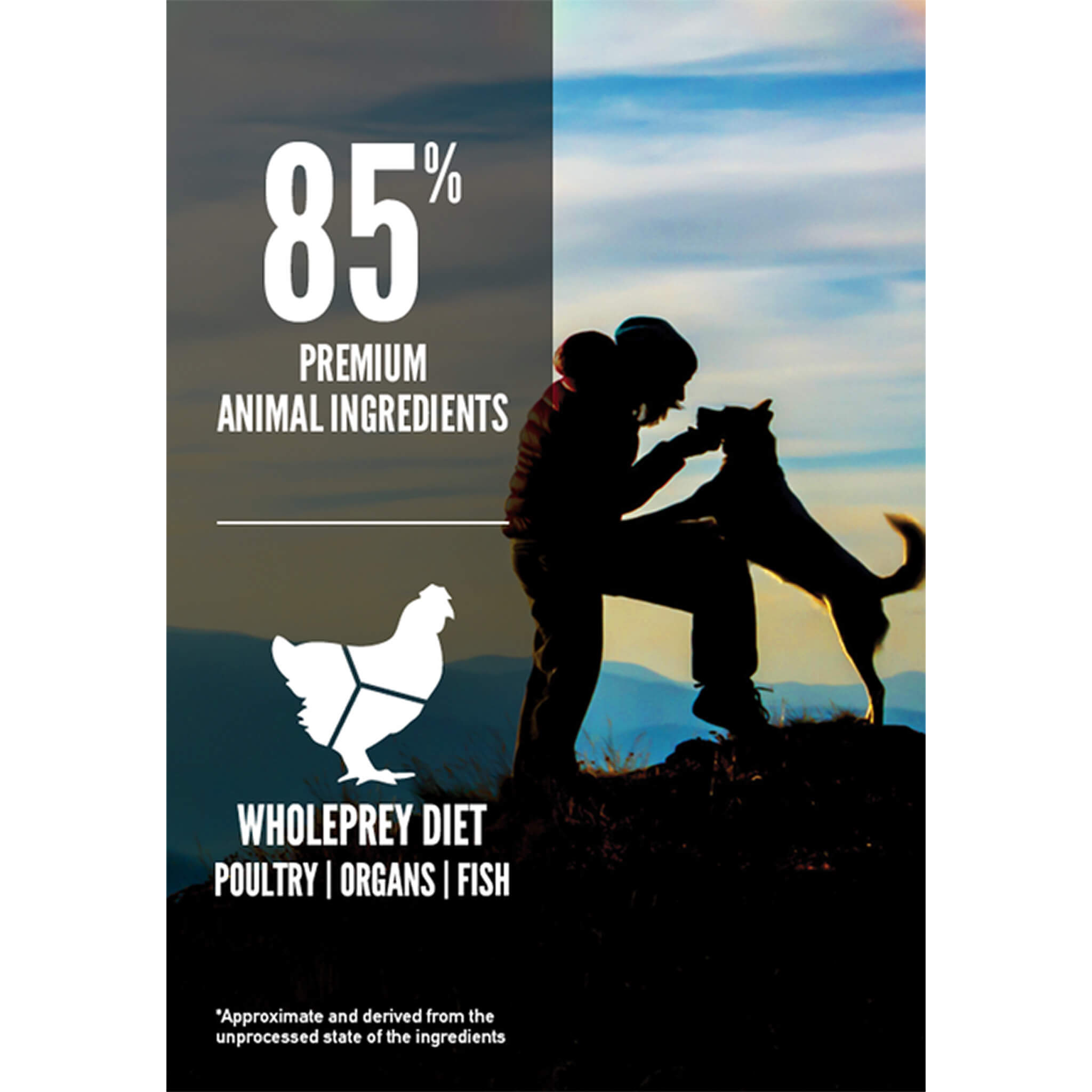 85%

PREMIUM ANIMAL INGREDIENTS

WHOLEPREY DIET

POULTRY | ORGANS | FISH

*Approximate and derived from the unprocessed state of the ingredients