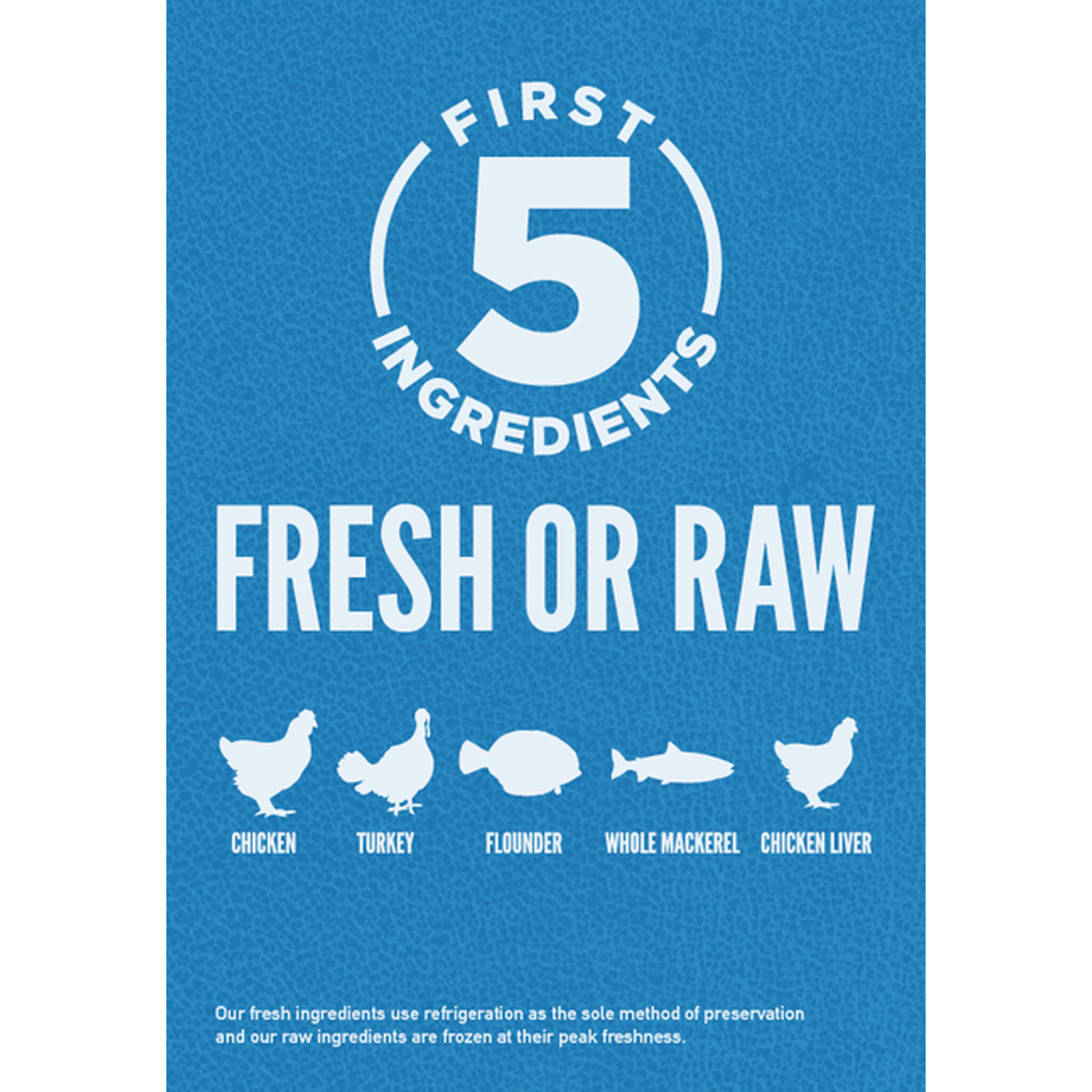 FIRST
5
INGREDIENTS

FRESH OR RAW

CHICKEN TURKEY FLOUNDER WHOLE MACKEREL CHICKEN LIVER

Our fresh ingredients use refrigeration as the sole method of preservation and our raw ingredients are frozen at their peak freshness.