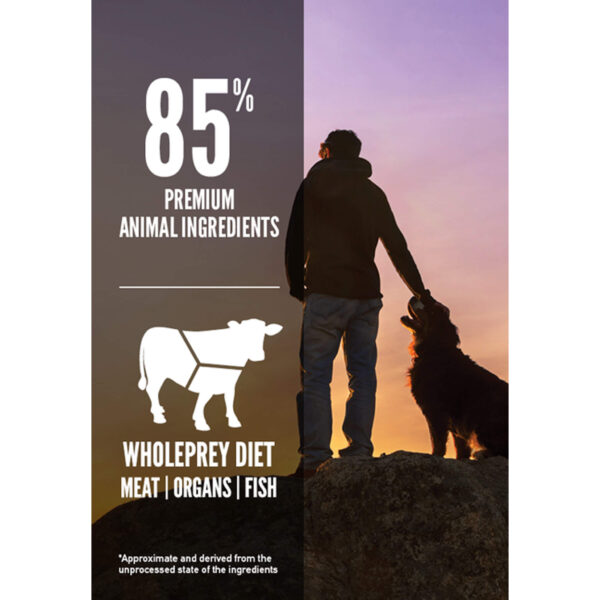 85%
PREMIUM
ANIMAL INGREDIENTS

WHOLEPREY DIET
MEAT | ORGANS | FISH

*Approximate and derived from the unprocessed state of the ingredients