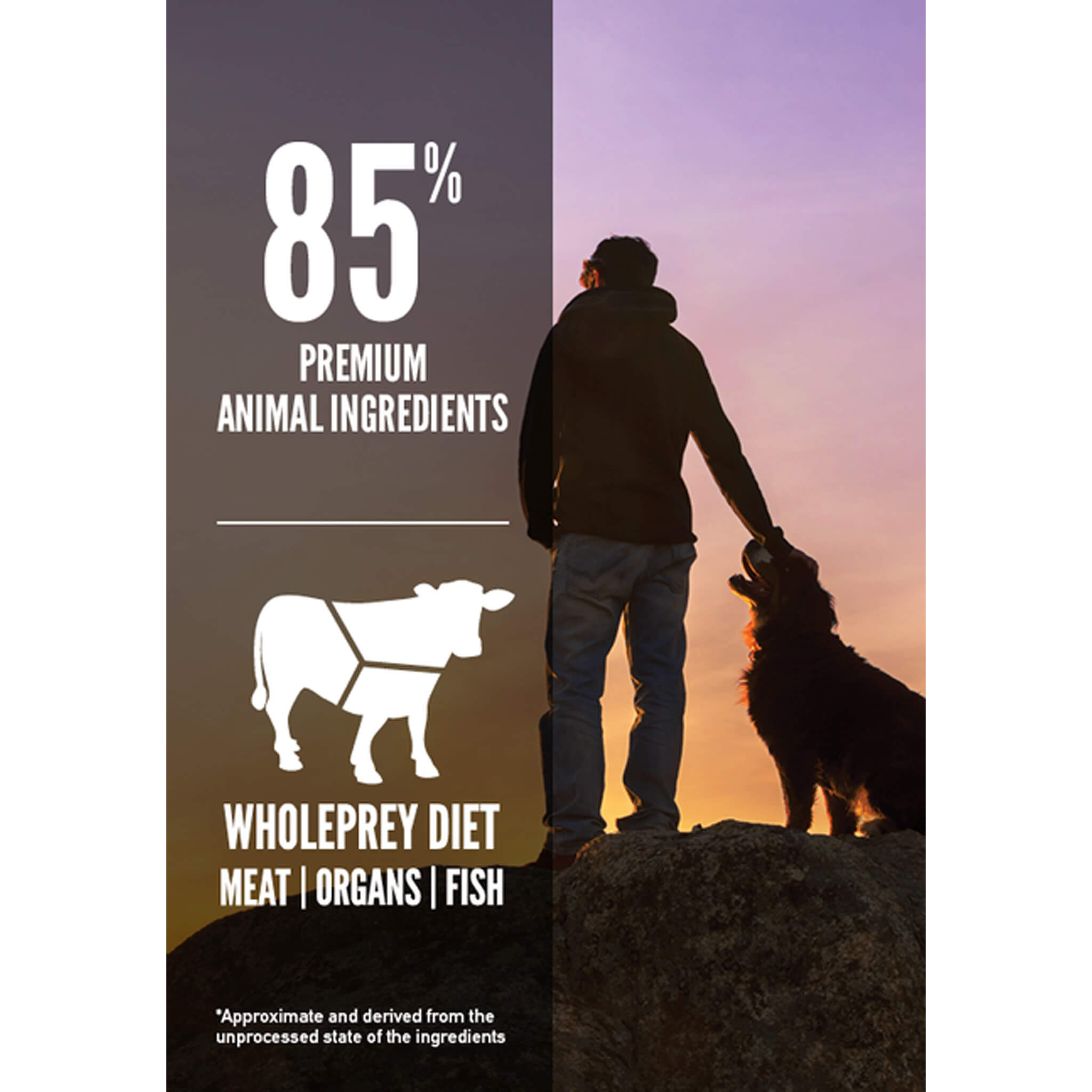 85%

PREMIUM ANIMAL INGREDIENTS

WHOLEPREY DIET

MEAT | ORGANS | FISH

*Approximate and derived from the unprocessed state of the ingredients