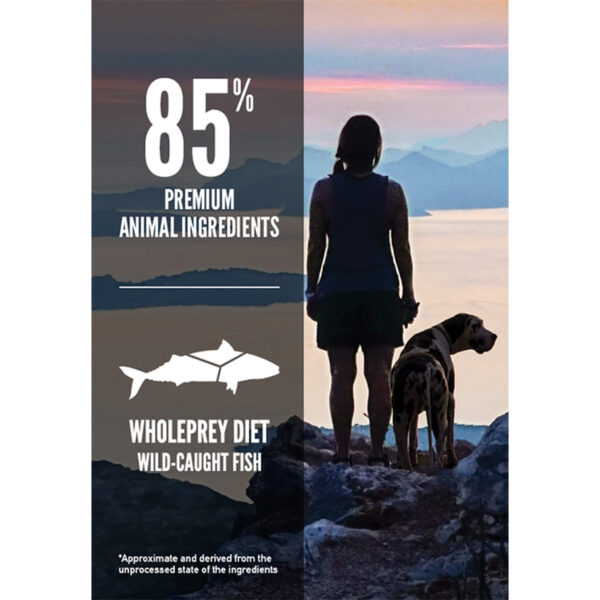 85%

PREMIUM ANIMAL INGREDIENTS

WHOLEPREY DIET
WILD-CAUGHT FISH

*Approximate and derived from the unprocessed state of the ingredients