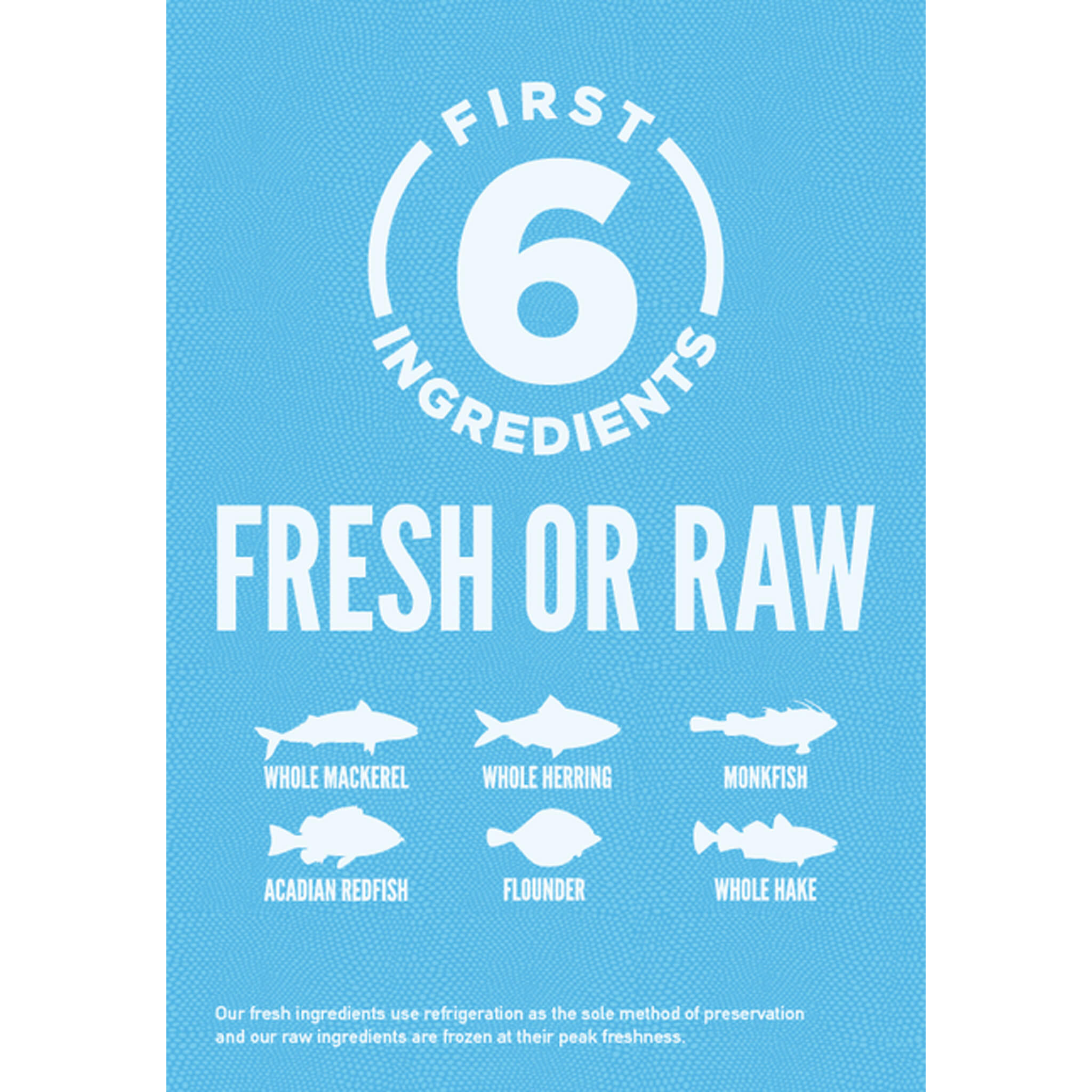 FIRST
6
INGREDIENTS

FRESH OR RAW

WHOLE MACKEREL
WHOLE HERRING
MONKFISH
ACADIAN REDFISH
FLOUNDER
WHOLE HAKE

Our fresh ingredients use refrigeration as the sole method of preservation and our raw ingredients are frozen at their peak freshness.