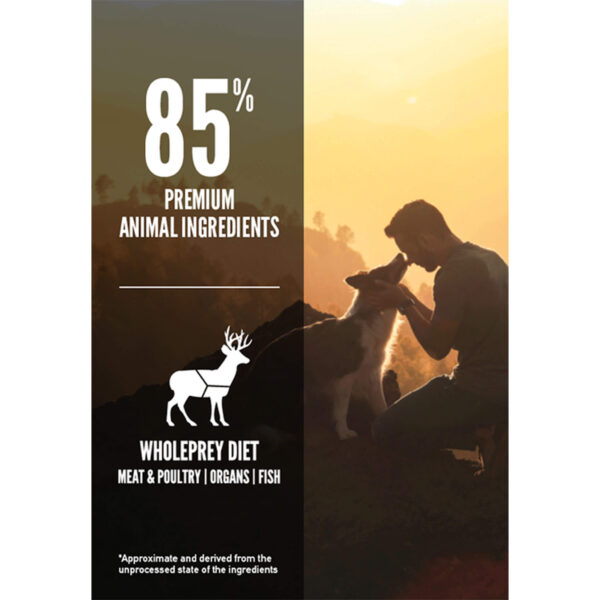 85%
PREMIUM
ANIMAL INGREDIENTS

WHOLEPREY DIET
MEAT & POULTRY | ORGANS | FISH

*Approximate and derived from the unprocessed state of the ingredients