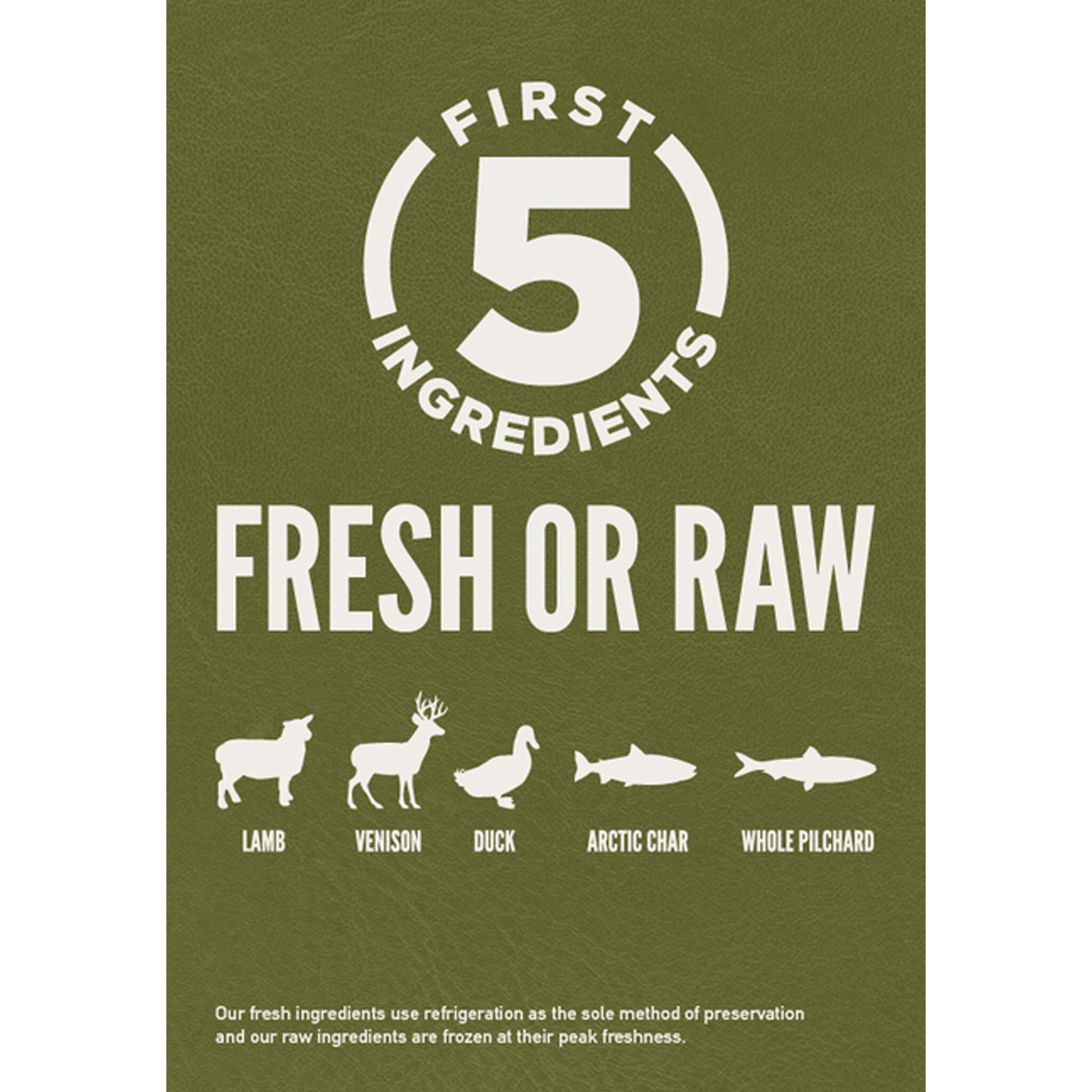 FIRST
5
INGREDIENTS

FRESH OR RAW

LAMB VENISON DUCK ARCTIC CHAR WHOLE PILCHARD

Our fresh ingredients use refrigeration as the sole method of preservation and our raw ingredients are frozen at their peak freshness.