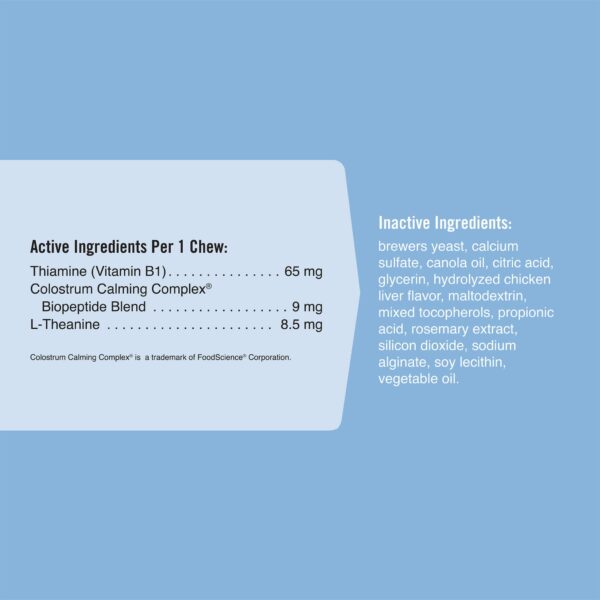 Active Ingredients Per 1 Chew:

Thiamine (Vitamin B1) . . . . . . . . . . . . . . . 65 mg
Colostrum Calming Complex®
Biopeptide Blend . . . . . . . . . . . . . . . . . . 9 mg
L-Theanine . . . . . . . . . . . . . . . . . . . . . . 8.5 mg

Colostrum Calming Complex® is a trademark of FoodScience® Corporation.

Inactive Ingredients:

brewers yeast, calcium sulfate, canola oil, citric acid, glycerin, hydrolyzed chicken liver flavor, maltodextrin, mixed tocopherols, propionic acid, rosemary extract, silicon dioxide, sodium alginate, soy lecithin, vegetable oil.