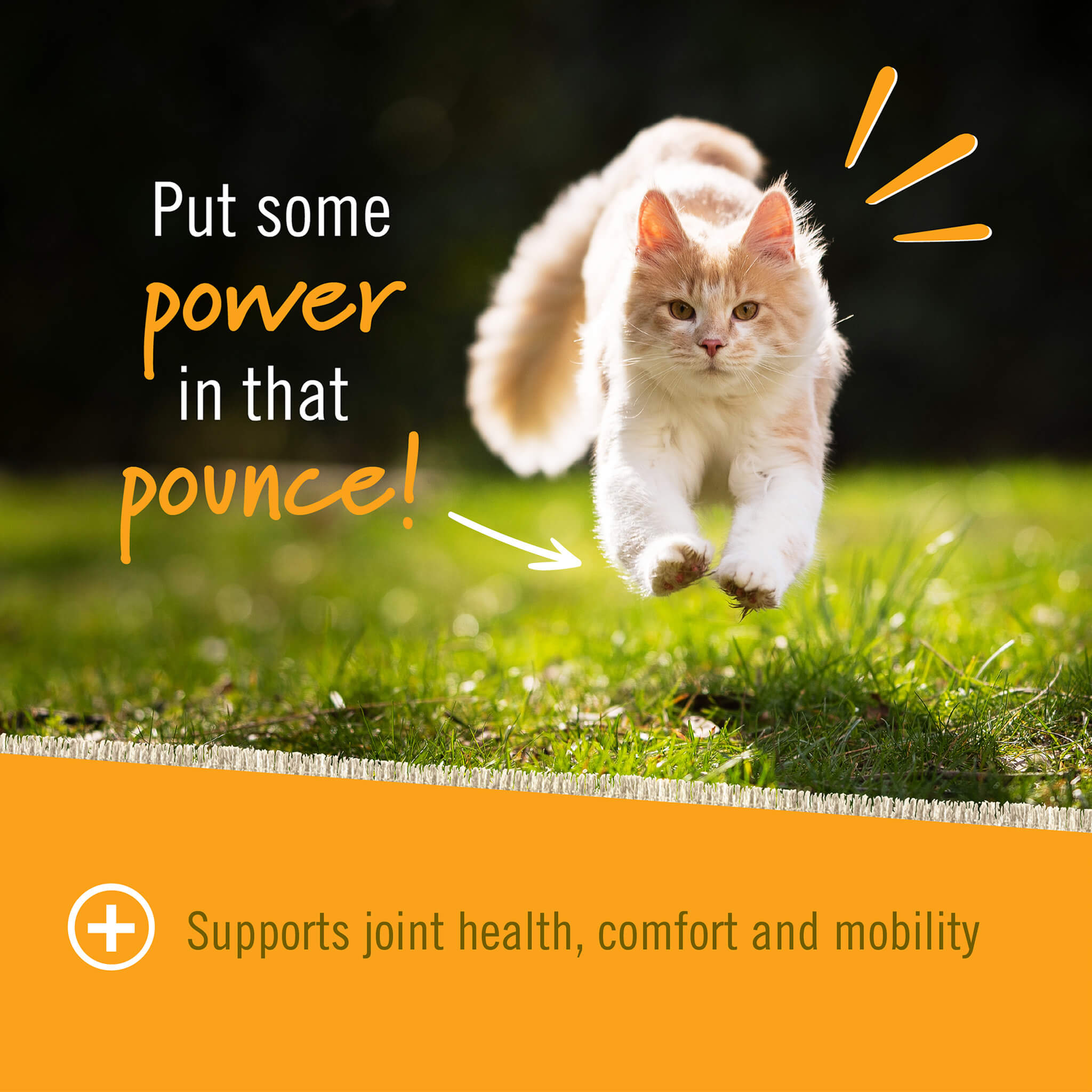 Put some power in that pounce!

Supports joint health, comfort and mobility