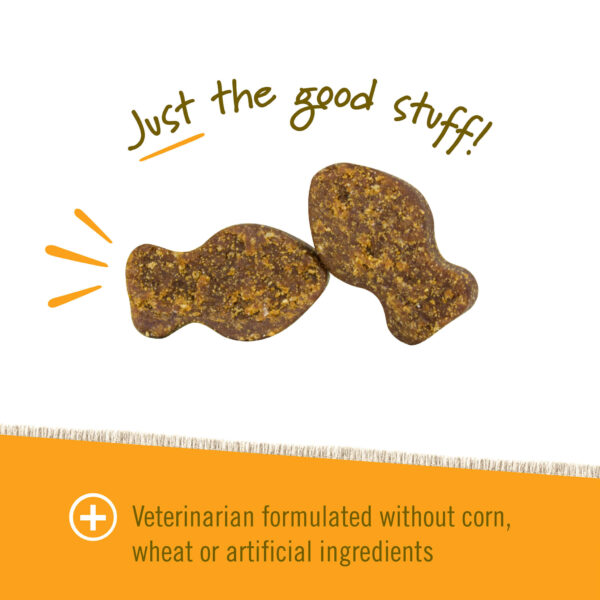 Just the good stuff!

Veterinarian formulated without corn, wheat or artificial ingredients