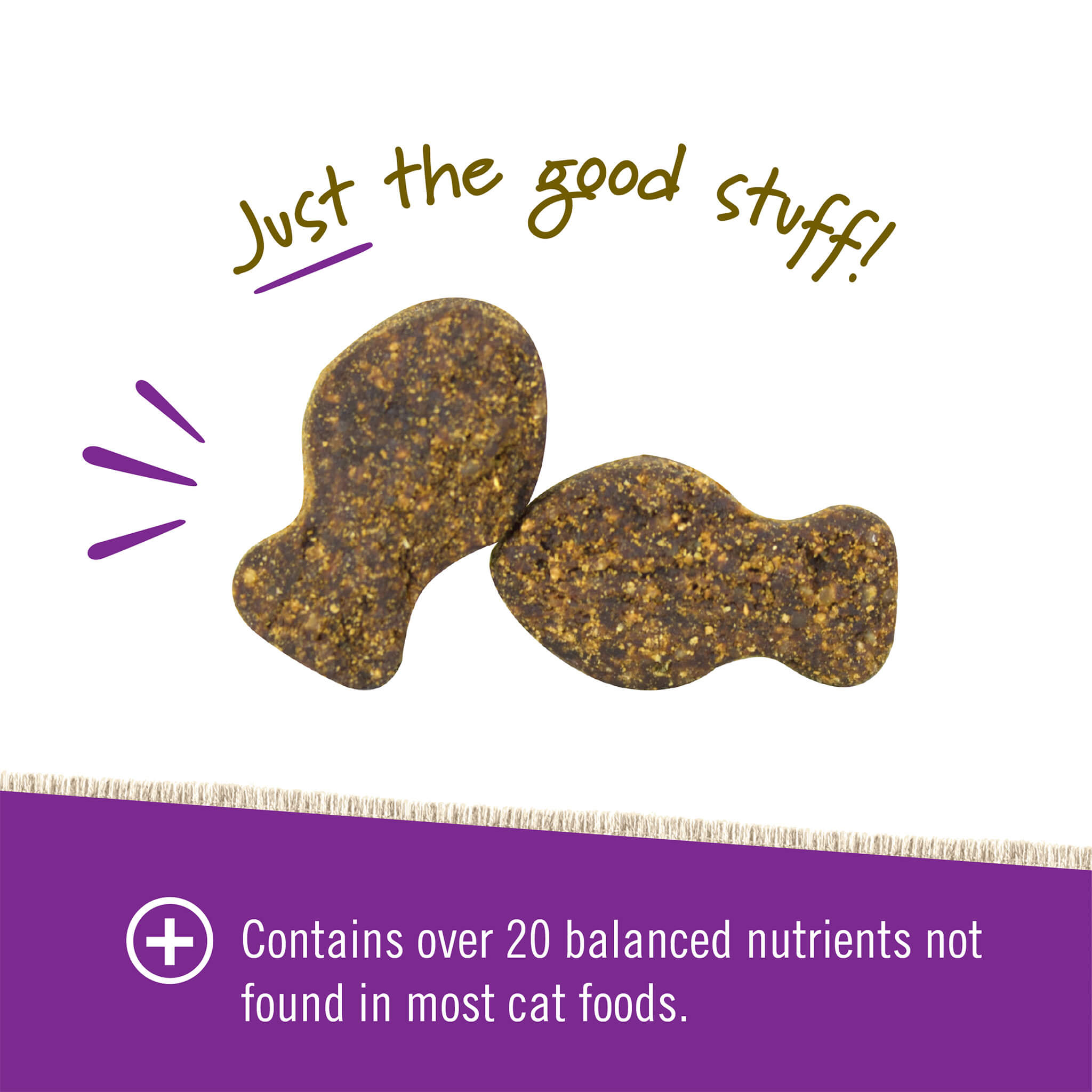 Just the good stuff!

Contains over 20 balanced nutrients not found in most cat foods.