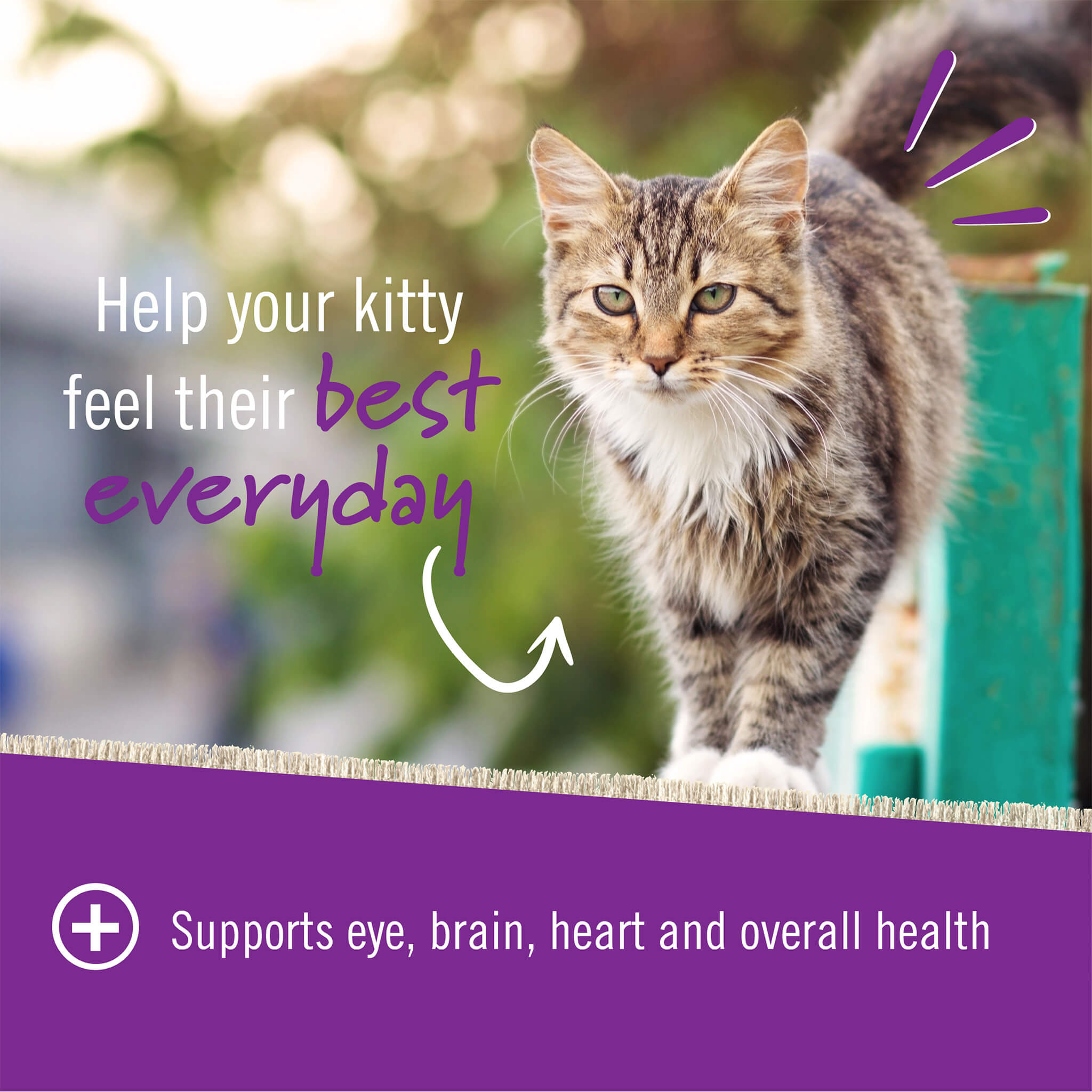 Help your kitty feel their best everyday

Supports eye, brain, heart and overall health