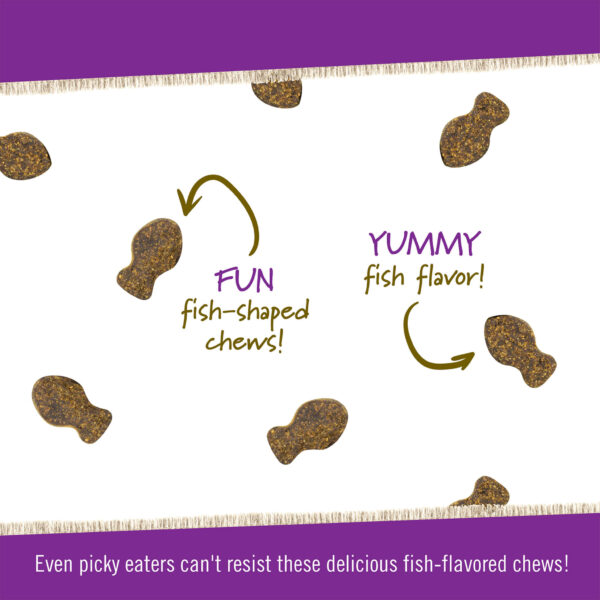 FUN
fish-shaped chews!

YUMMY
fish flavor!

Even picky eaters can't resist these delicious fish-flavored chews!