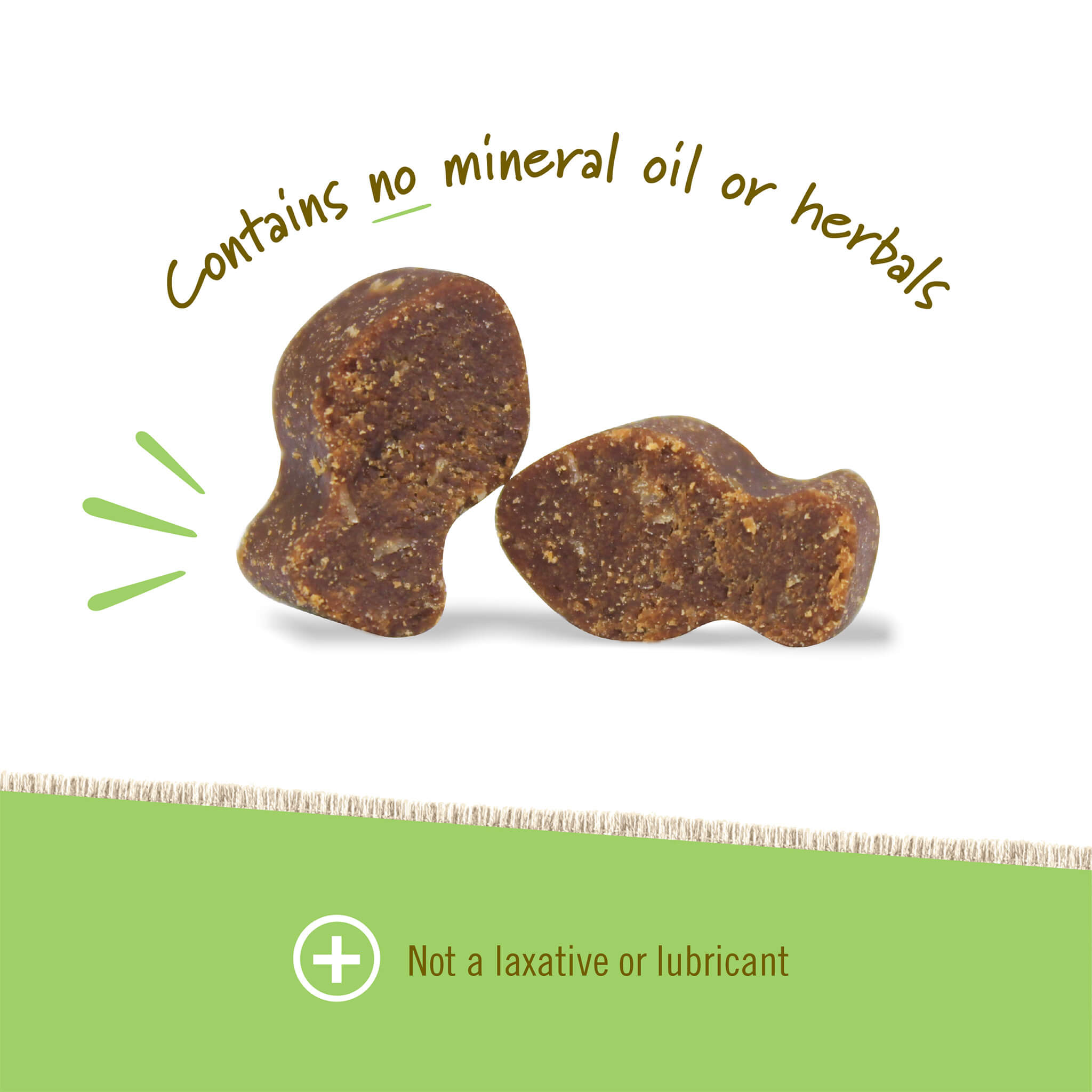 Contains no mineral oil or herbals

Not a laxative or lubricant