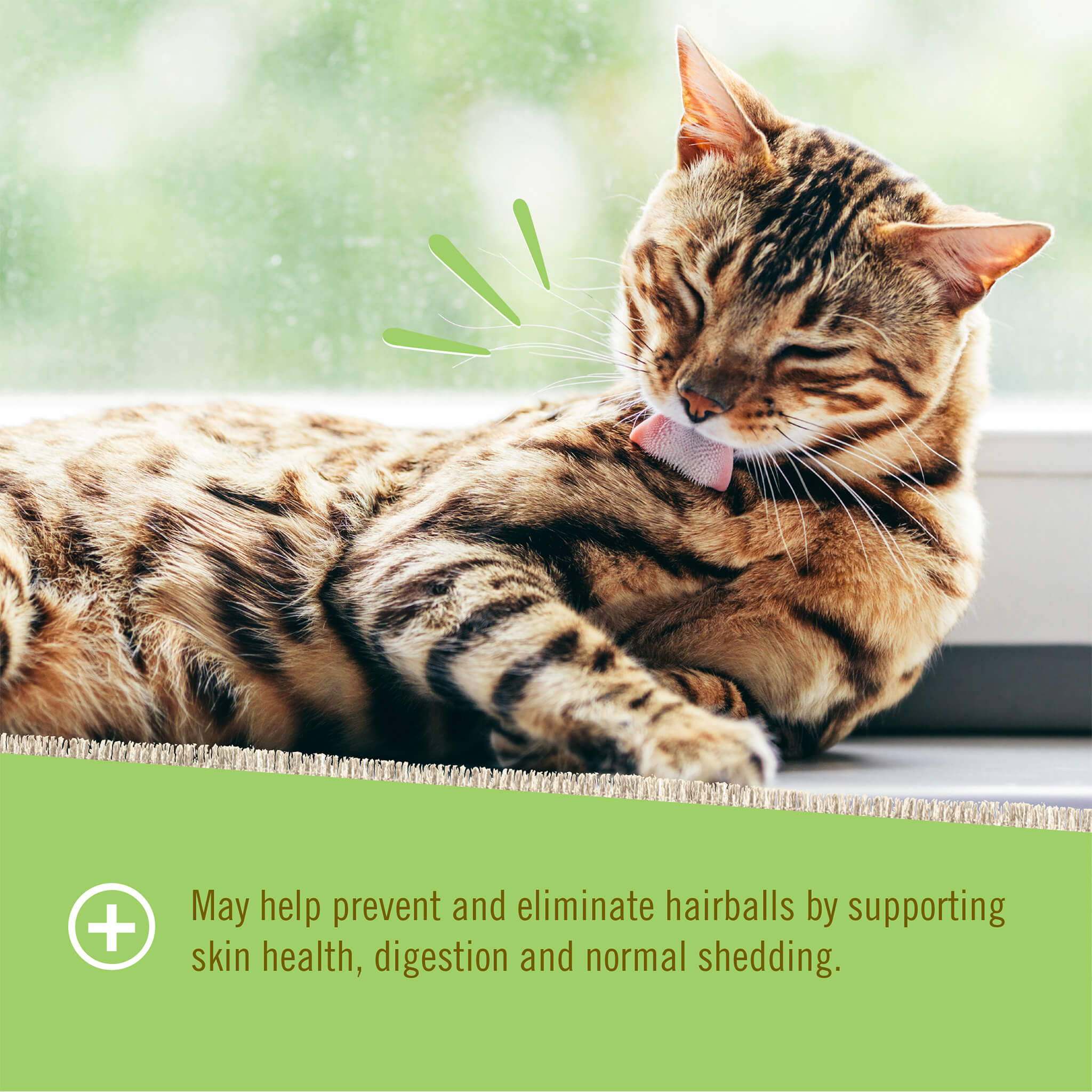 May help prevent and eliminate hairballs by supporting skin health, digestion and normal shedding.