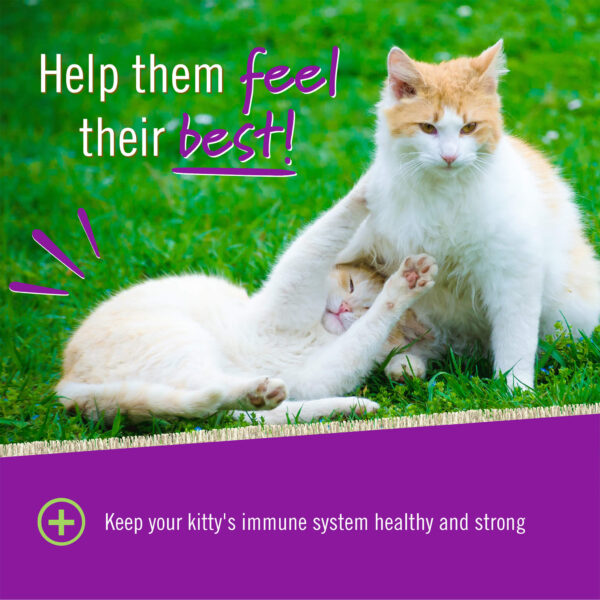 Help them feel their best!

Keep your kitty's immune system healthy and strong